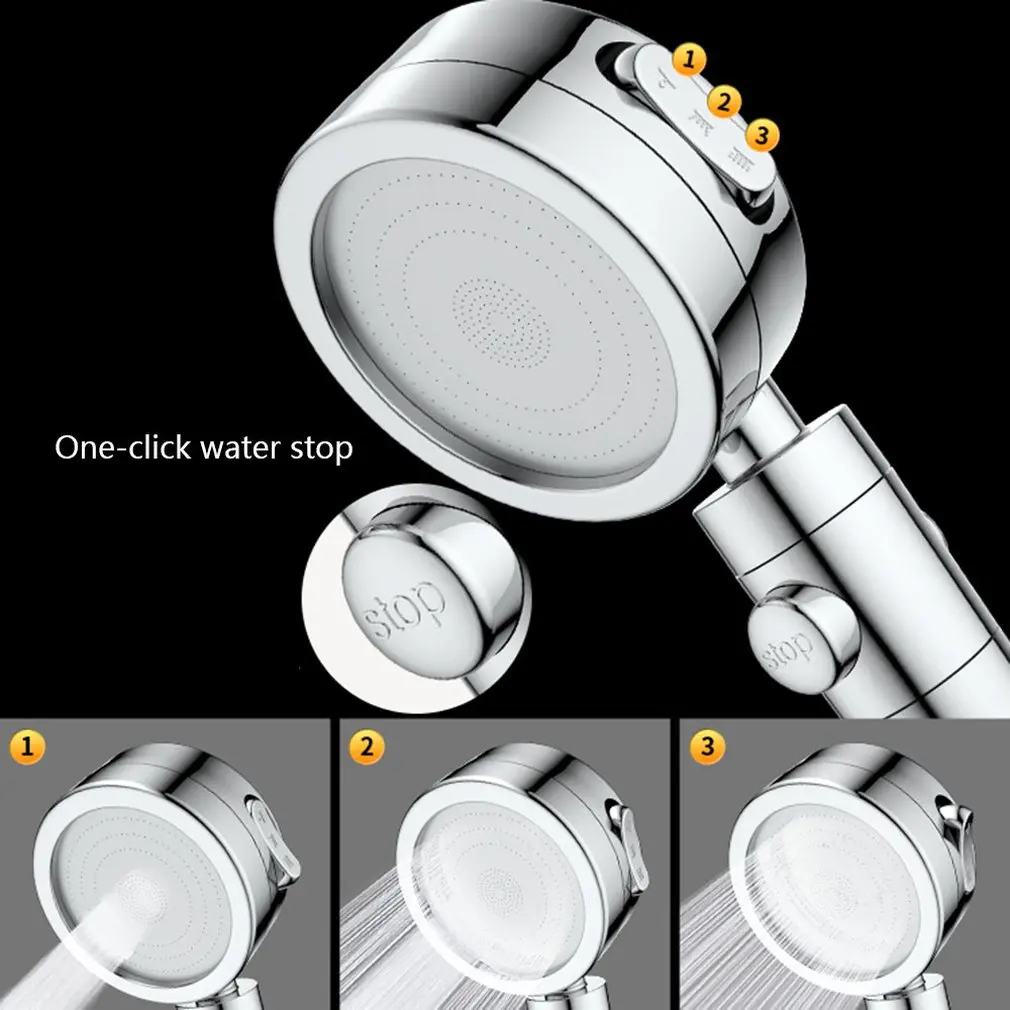 1
2
3
One-click water stop
stop
stop
1
2
3