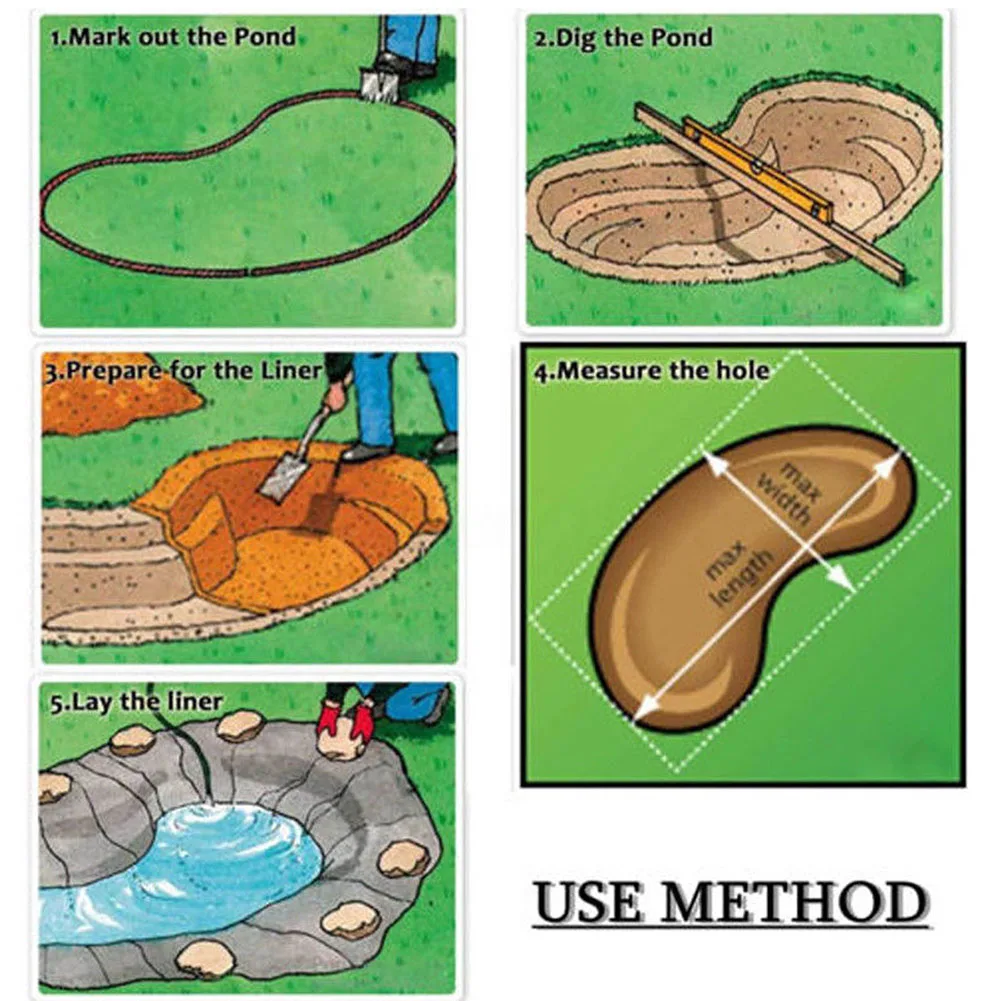 1.Mark out the Pond

2.Dig the Pond

3.Prepare for the Liner

4.Measure the hole

max width

max length

5.Lay the liner

USE METHOD