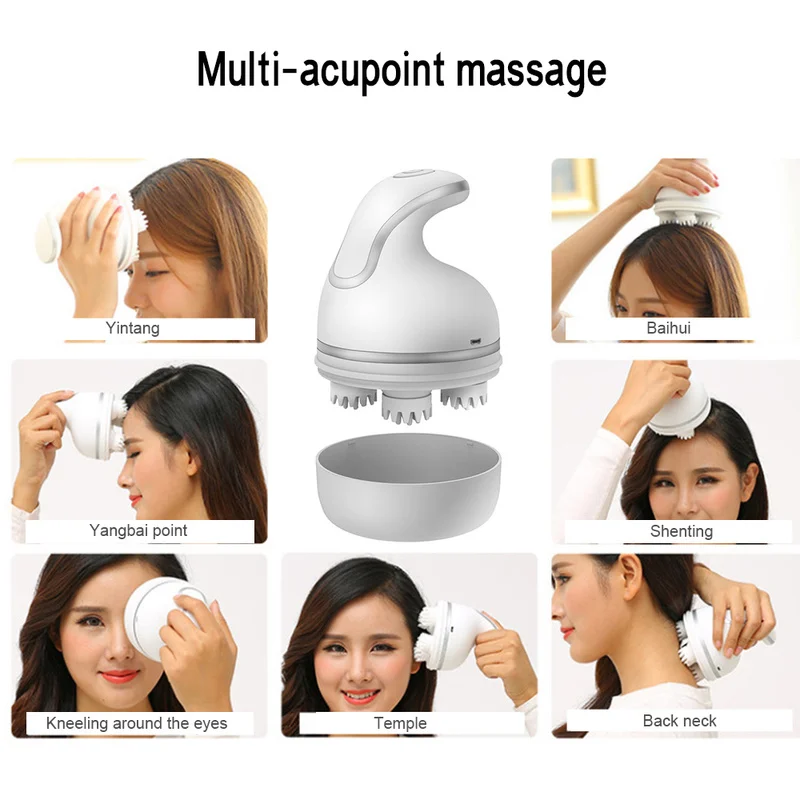 Multi-acupoint massage

Yintang

Baihui

Yangbai point

Shenting

Kneeling around the eyes

Temple

Back neck