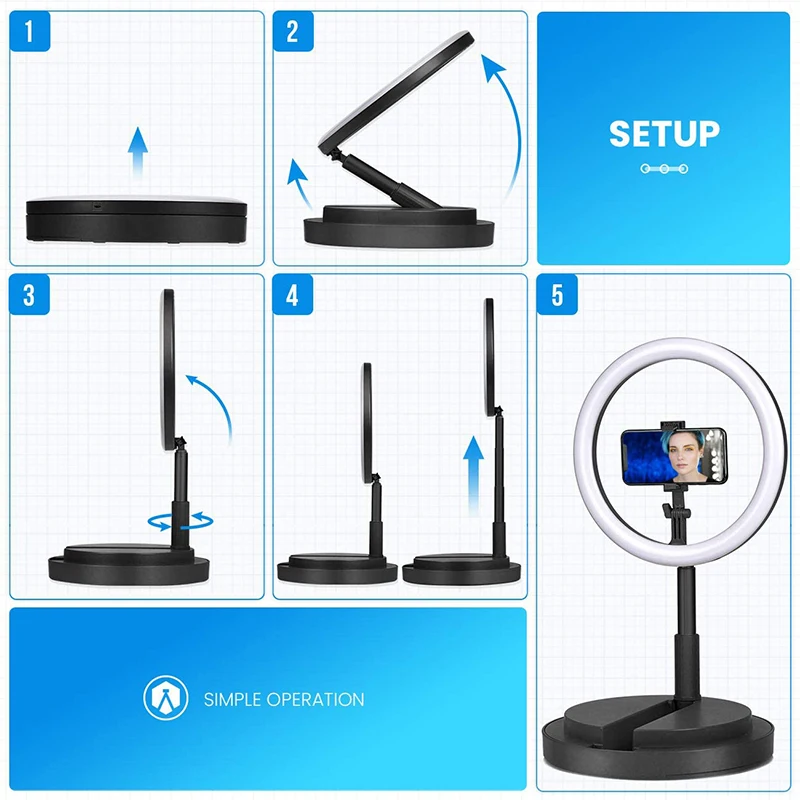 1

2

SETUP

3

4

5

SIMPLE OPERATION