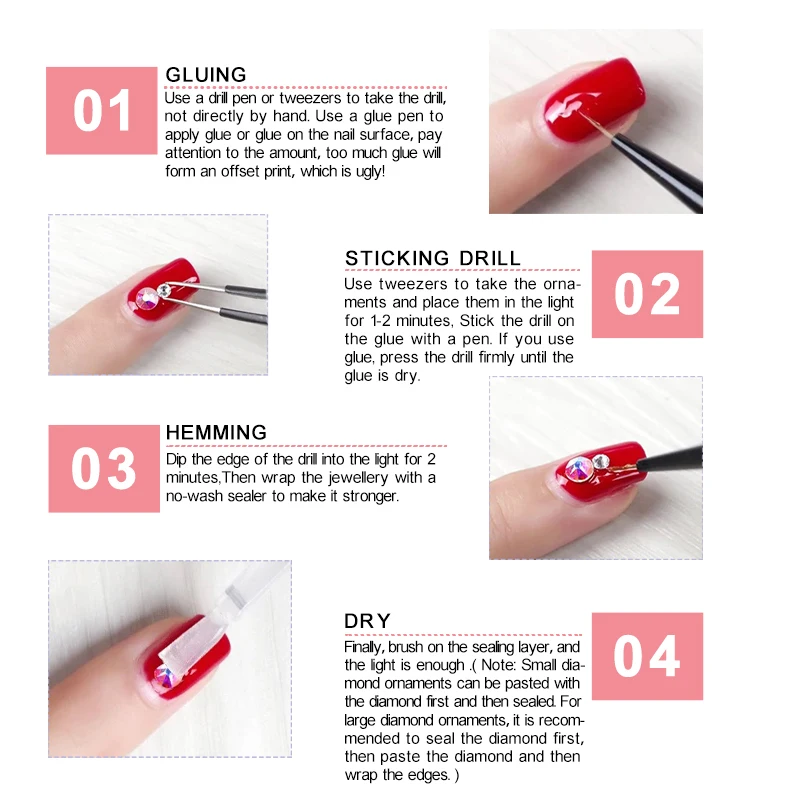 01

GLUING

Use a drill pen or tweezers to take the drill, not directly by hand. Use a glue pen to apply glue or glue on the nail surface, pay attention to the amount, too much glue will form an offset print, which is ugly!

STICKING DRILL

Use tweezers to take the ornaments and place them in the light for 1-2 minutes, Stick the drill on the glue with a pen. If you use glue, press the drill firmly until the glue is dry.

02

03

HEMMING

Dip the edge of the drill into the light for 2 minutes,Then wrap the jewellery with a no-wash sealer to make it stronger.

DRY

Finally, brush on the sealing layer, and the light is enough .( Note: Small diamond ornaments can be pasted with the diamond first and then sealed. For large diamond ornaments, it is recommended to seal the diamond first, then paste the diamond and then wrap the edges. )

04