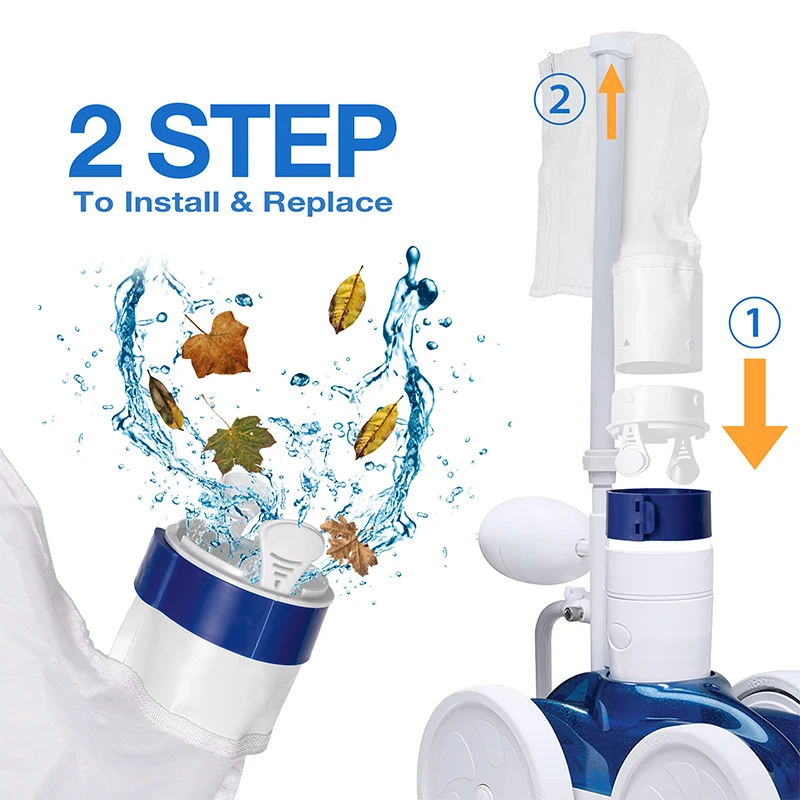 2 STEP
To Install & Replace

2

1