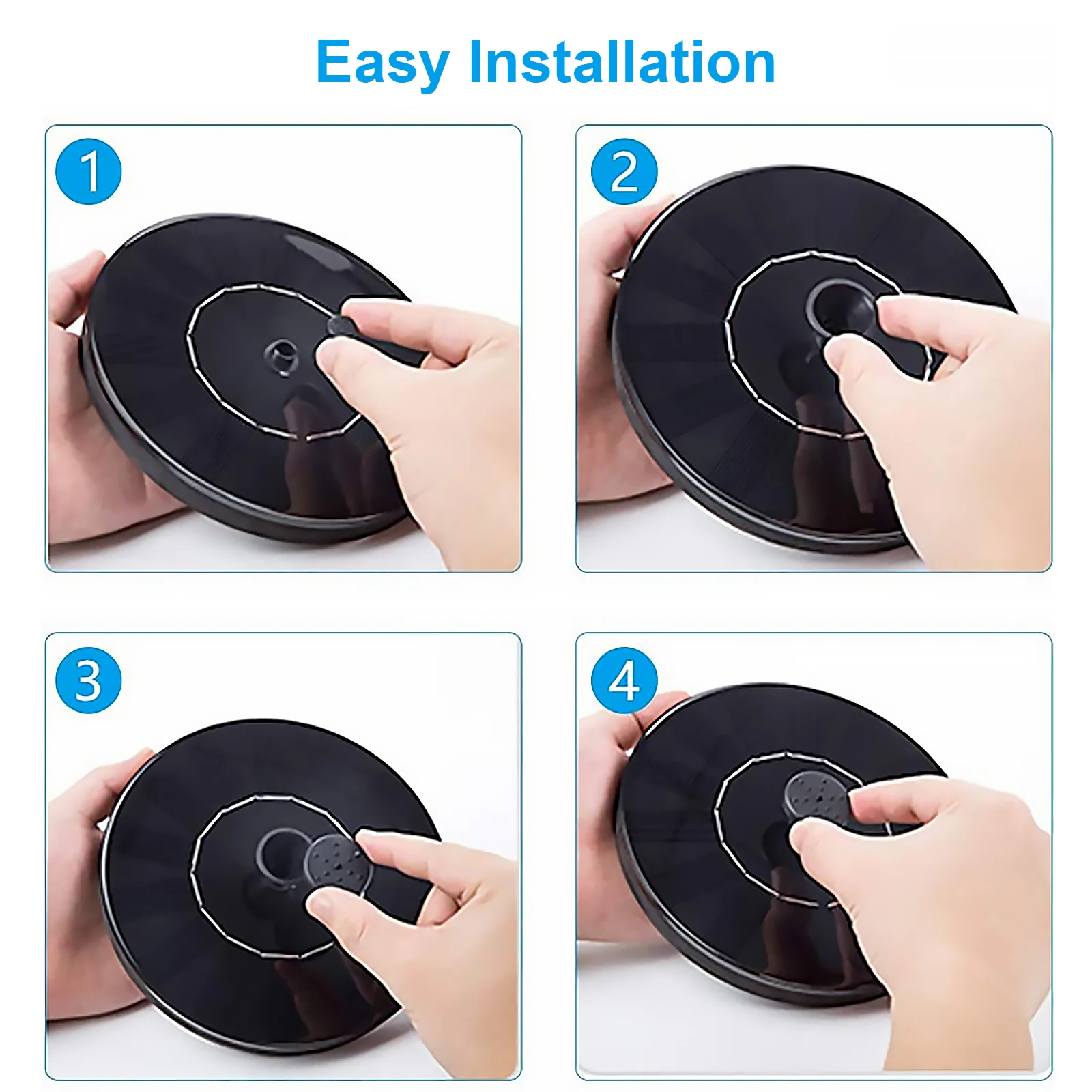 Easy Installation

1

2

3

4