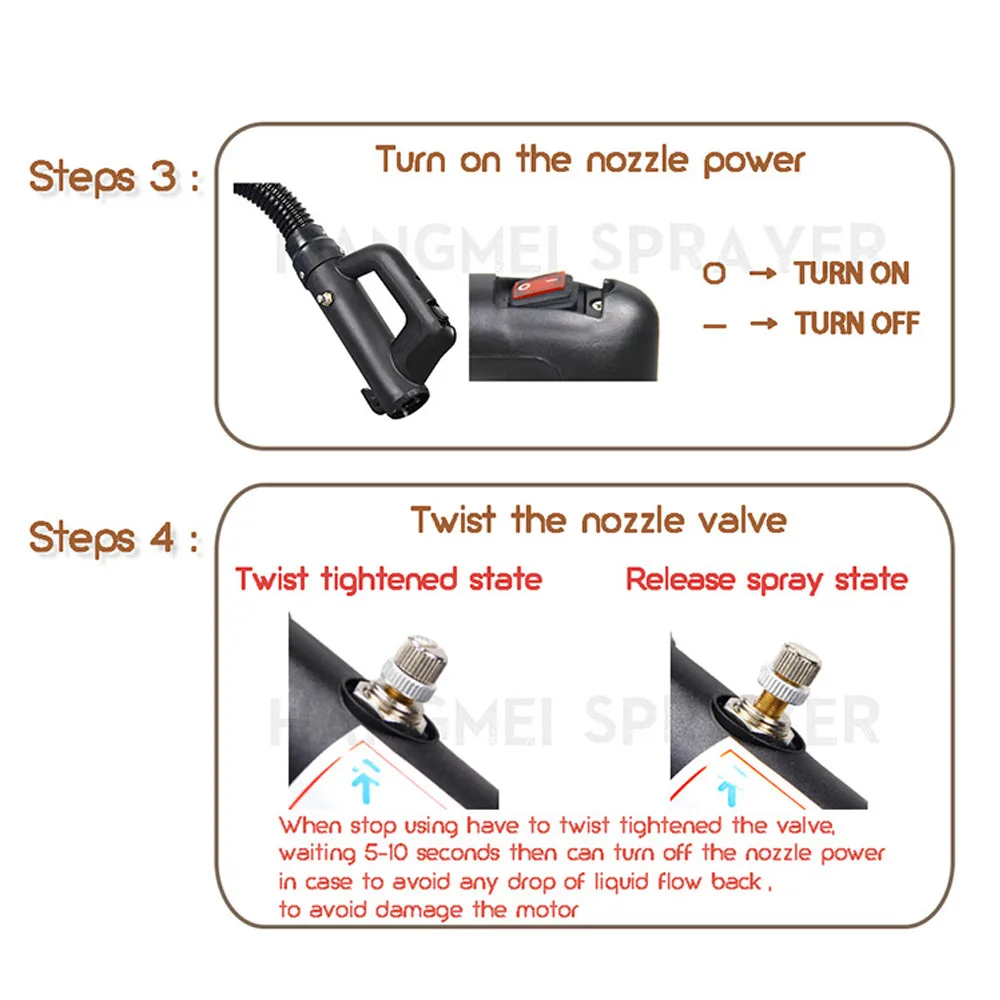 Steps 3 :

Turn on the nozzle power

HANGMEI SPRAYER

O → TURN ON

— → TURN OFF

Steps 4 :

Twist the nozzle valve

Twist tightened state

Release spray state

HANGMEI SPRAYER

When stop using have to twist tightened the valve, waiting 5-10 seconds then can turn off the nozzle power in case to avoid any drop of liquid flow back , to avoid damage the motor