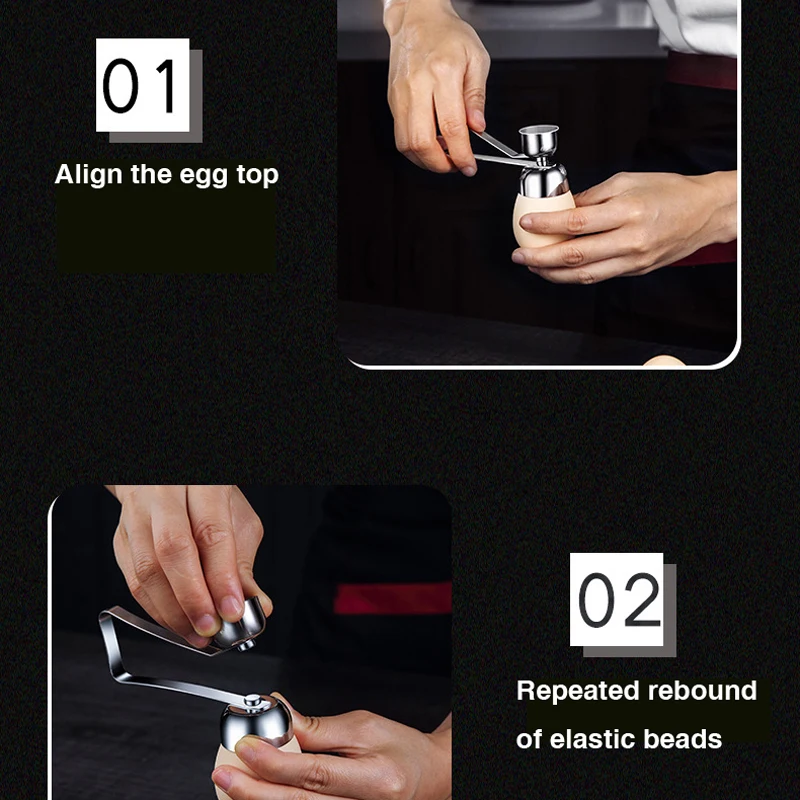 01

Align the egg top

02

Repeated rebound of elastic beads