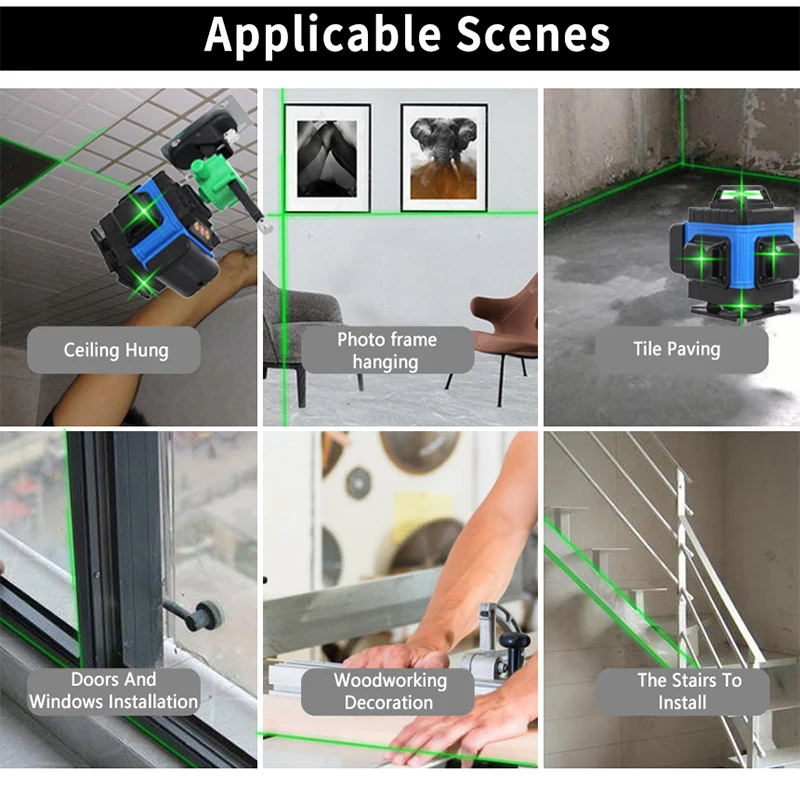 Applicable Scenes

Ceiling Hung

Photo frame hanging

Tile Paving

Doors And Windows Installation

Woodworking Decoration

The Stairs To Install