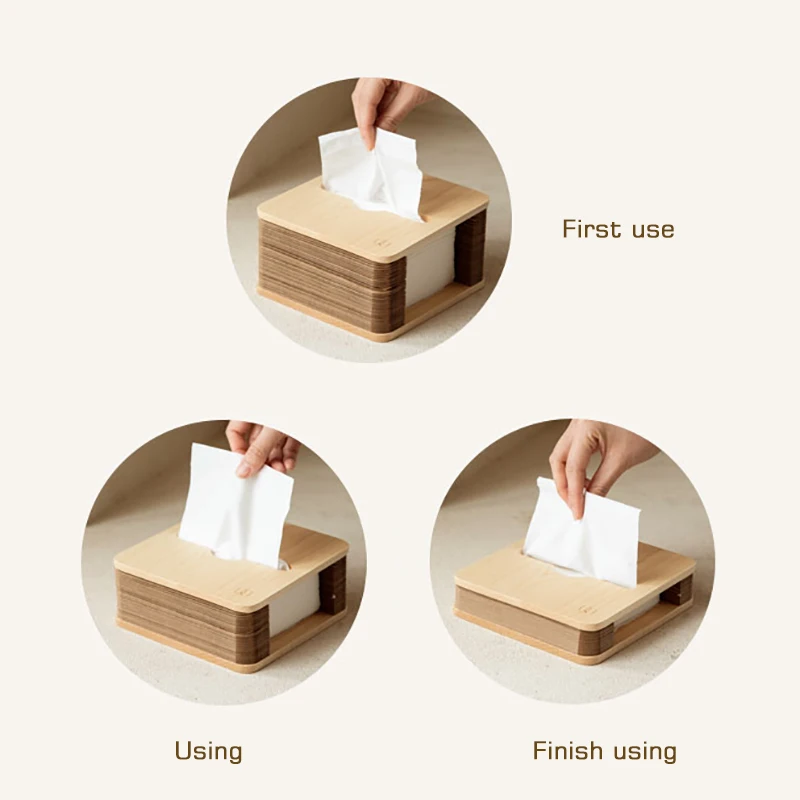 First use

Using

Finish using