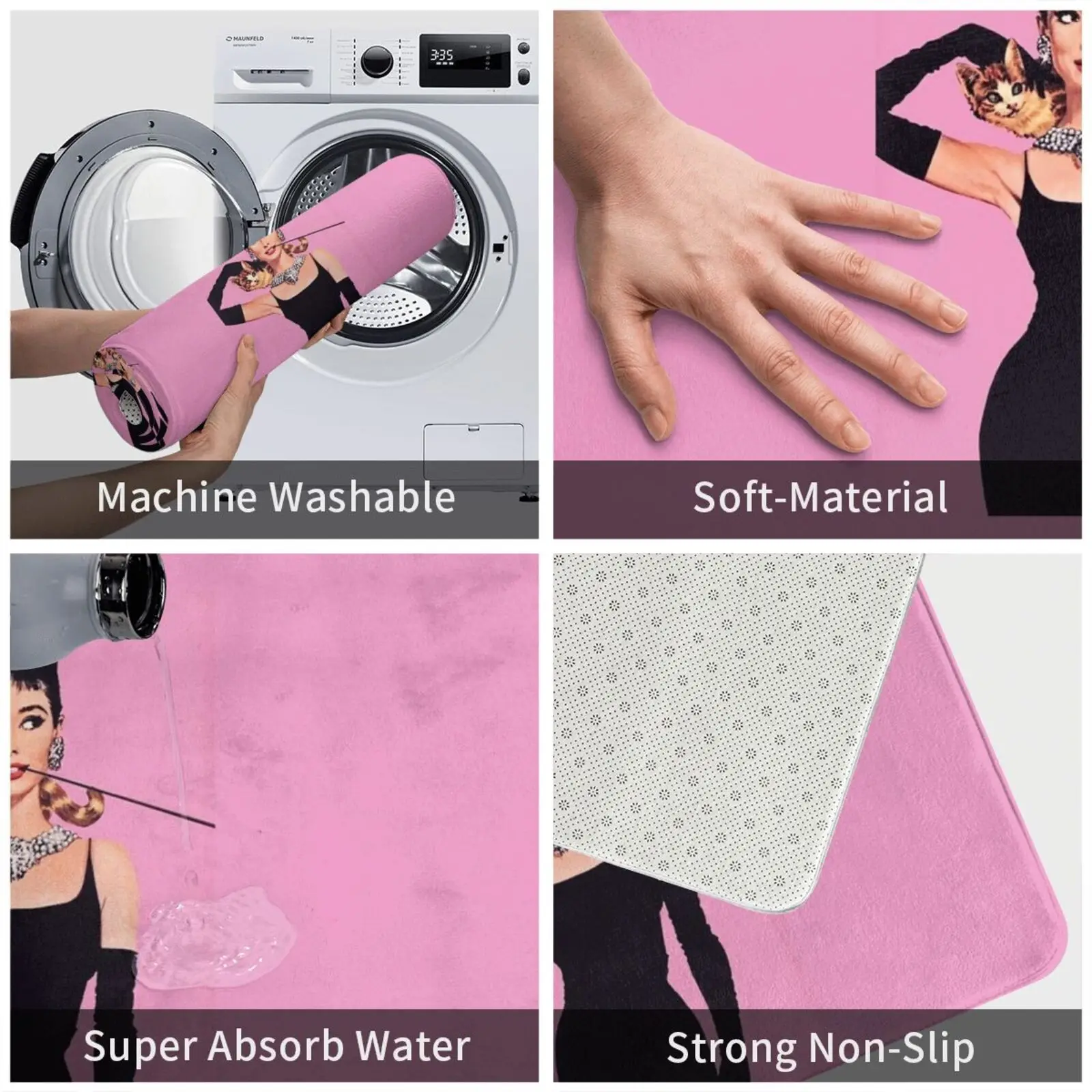 MAUNFELD

3:35

Machine Washable

Soft-Material

Super Absorb Water

Strong Non-Slip