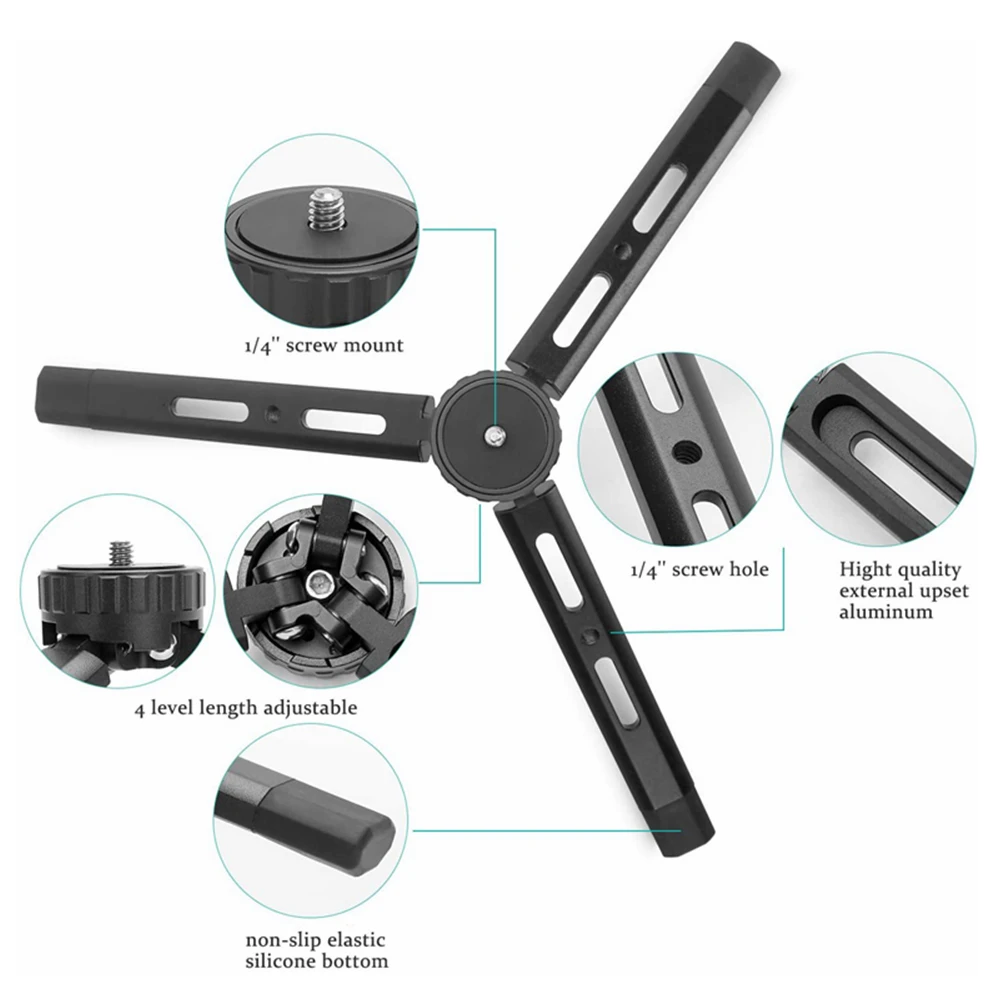 1/4'' screw mount

1/4'' screw hole

Hight quality external upset aluminum

4 level length adjustable

non-slip elastic silicone bottom