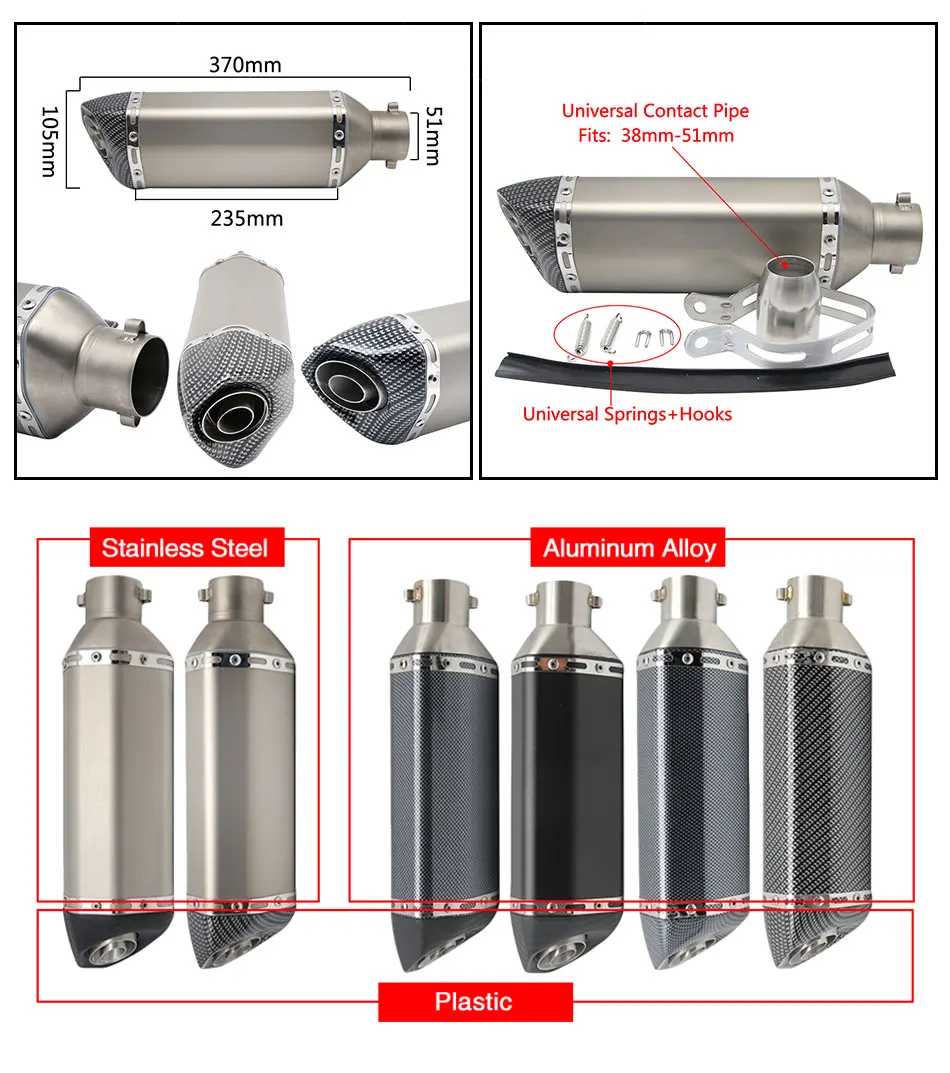 370mm

105mm

51mm

235mm

Universal Contact Pipe
Fits: 38mm-51mm

Universal Springs+Hooks

Stainless Steel

Aluminum Alloy

Plastic