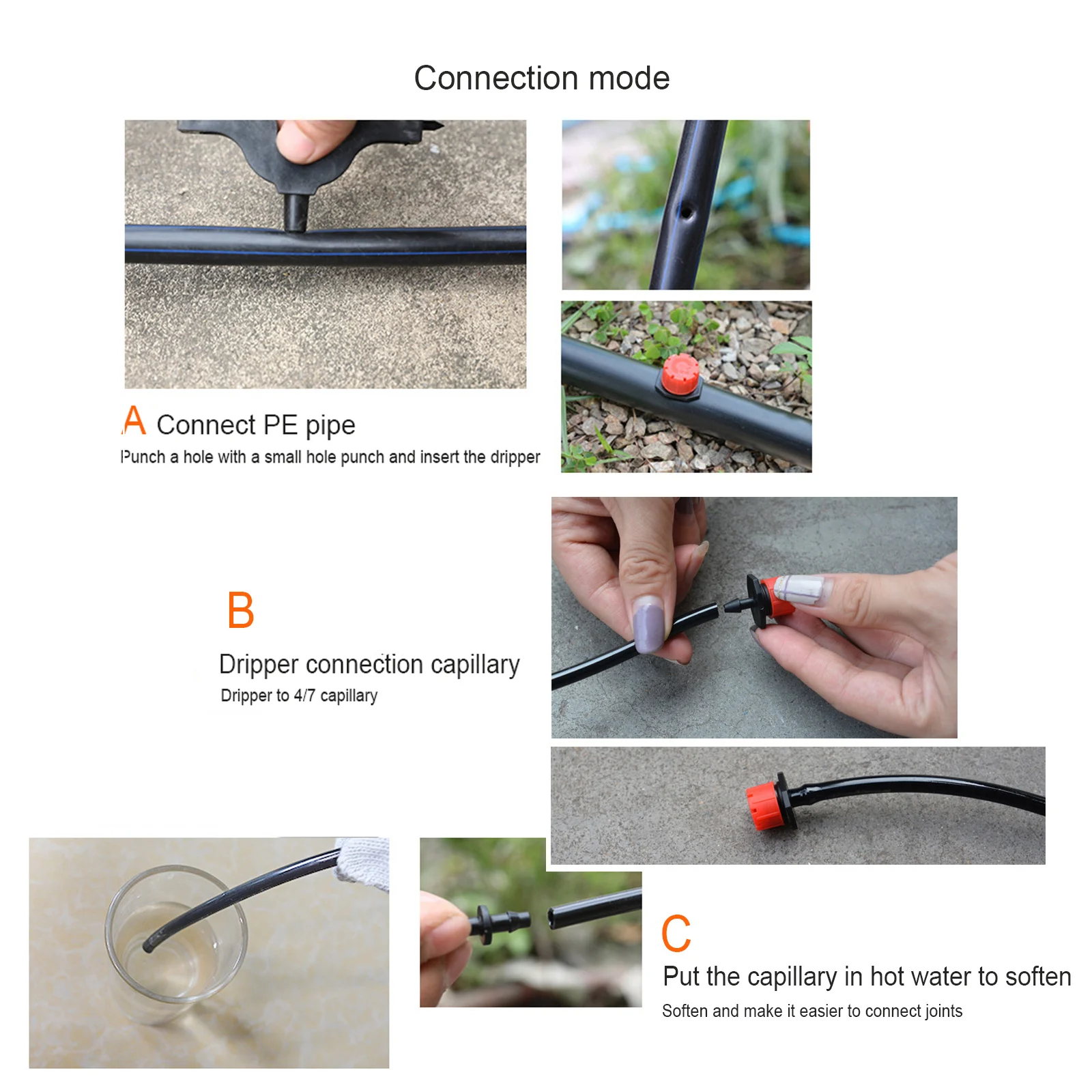 Connection mode

A Connect PE pipe

Punch a hole with a small hole punch and insert the dripper

B

Dripper connection capillary

Dripper to 4/7 capillary

C

Put the capillary in hot water to soften

Soften and make it easier to connect joints