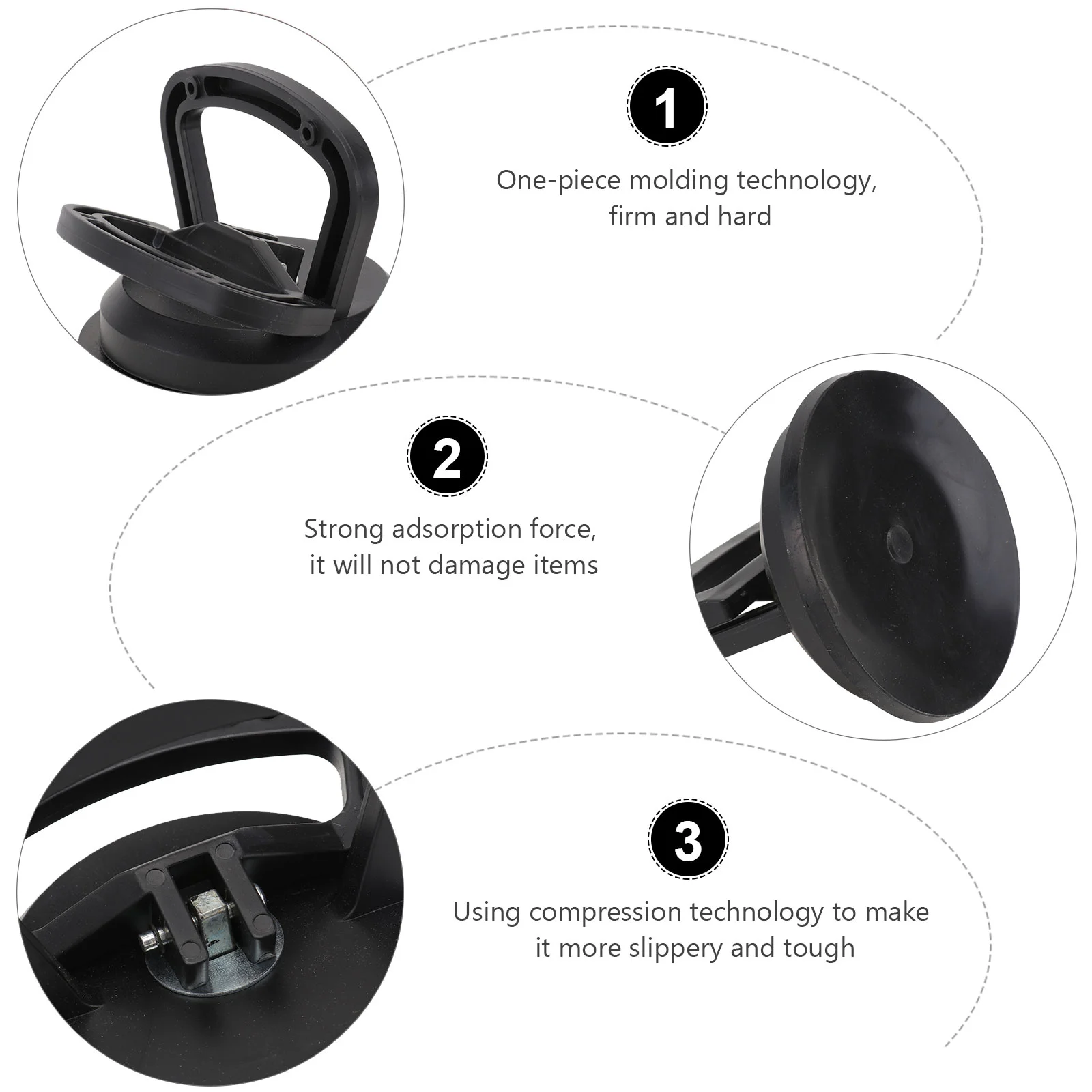 1

One-piece molding technology, firm and hard

2

Strong adsorption force, it will not damage items

3

Using compression technology to make it more slippery and tough