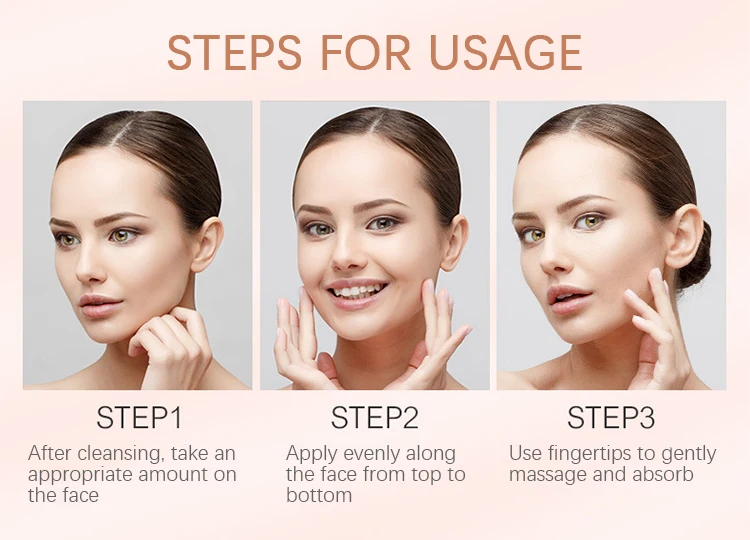 STEPS FOR USAGE

STEP1
After cleansing, take an appropriate amount on the face

STEP2
Apply evenly along the face from top to bottom

STEP3
Use fingertips to gently massage and absorb