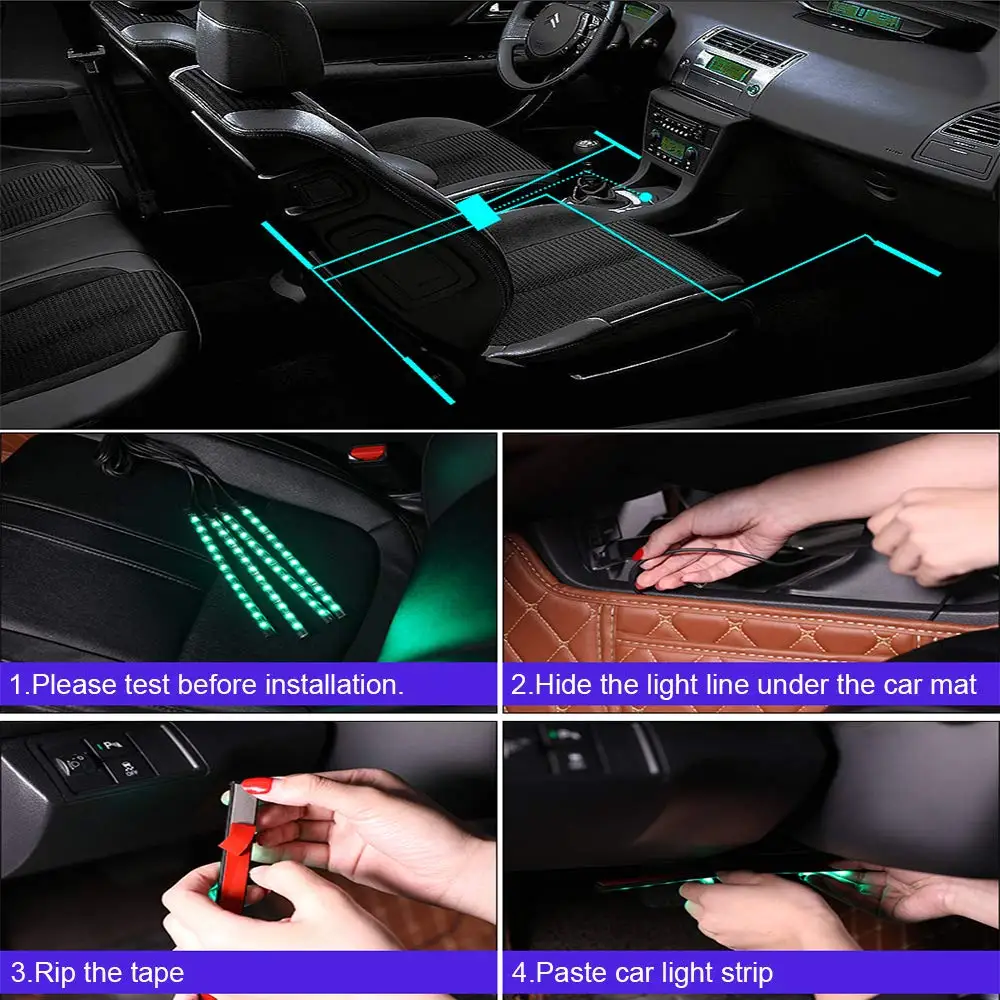 1.Please test before installation.

2.Hide the light line under the car mat

3.Rip the tape

4.Paste car light strip