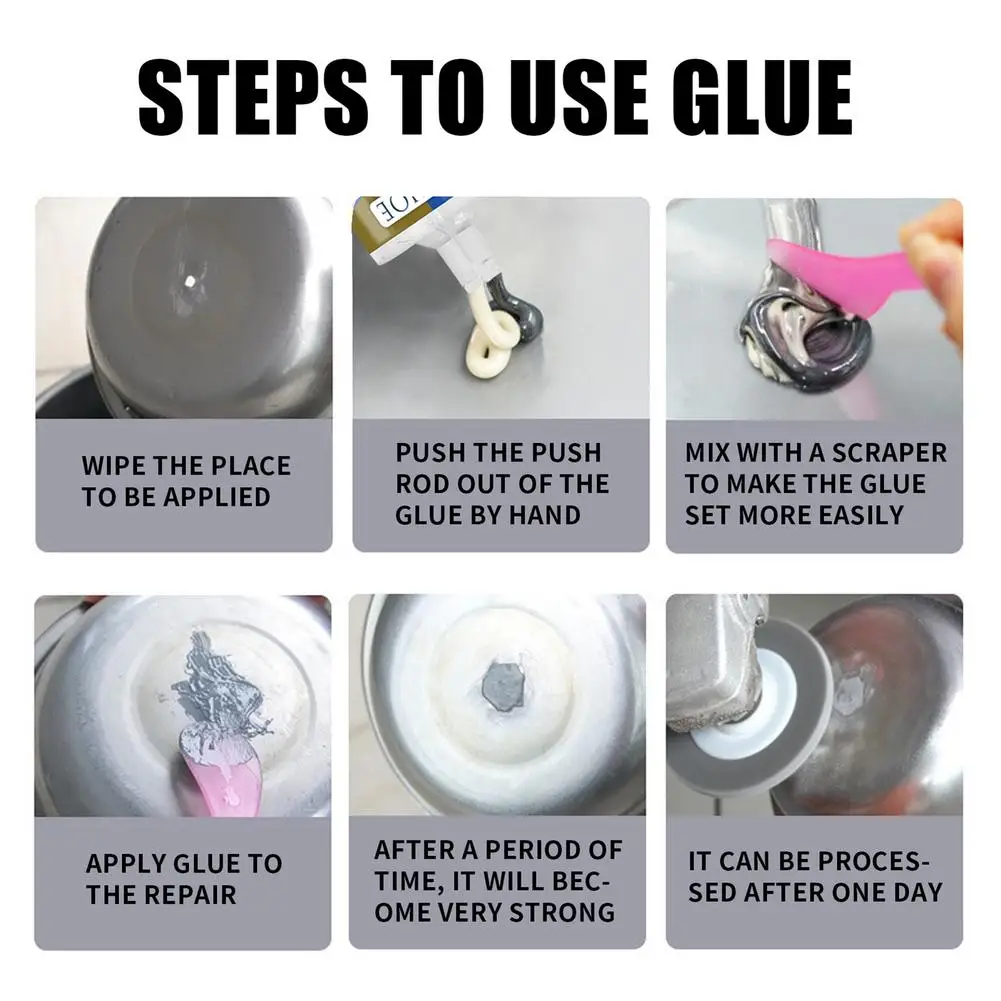 STEPS TO USE GLUE

WIPE THE PLACE TO BE APPLIED

PUSH THE PUSH ROD OUT OF THE GLUE BY HAND

MIX WITH A SCRAPER TO MAKE THE GLUE SET MORE EASILY

APPLY GLUE TO THE REPAIR

AFTER A PERIOD OF TIME, IT WILL BECOME VERY STRONG

IT CAN BE PROCESSED AFTER ONE DAY