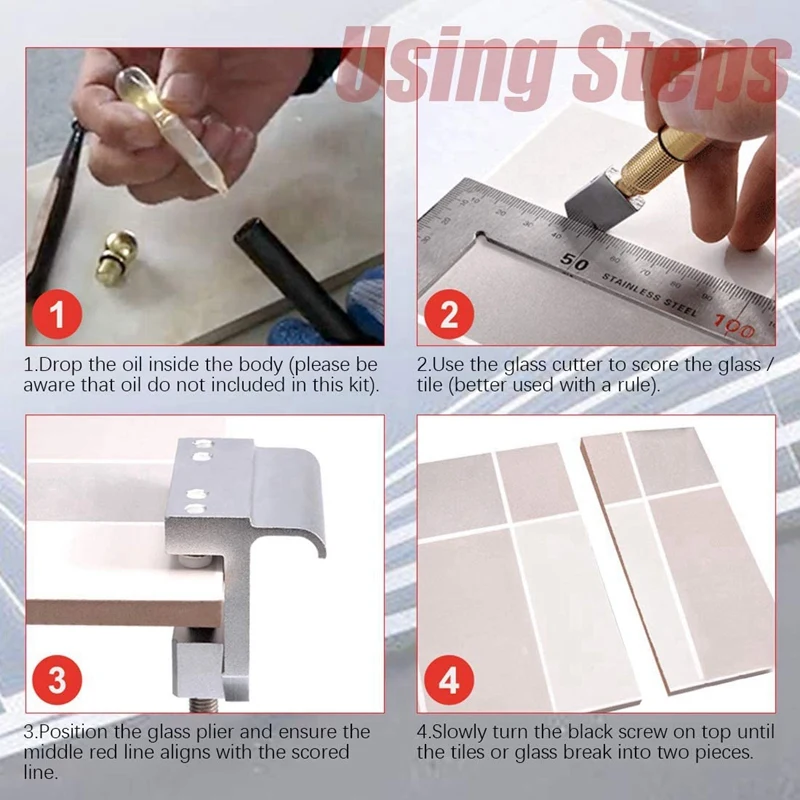 Using Steps

1

1.Drop the oil inside the body (please be aware that oil do not included in this kit).

50 STAINLESS STEEL 100

2

2.Use the glass cutter to score the glass / tile (better used with a rule).

3

3.Position the glass plier and ensure the middle red line aligns with the scored line.

4

4.Slowly turn the black screw on top until the tiles or glass break into two pieces.