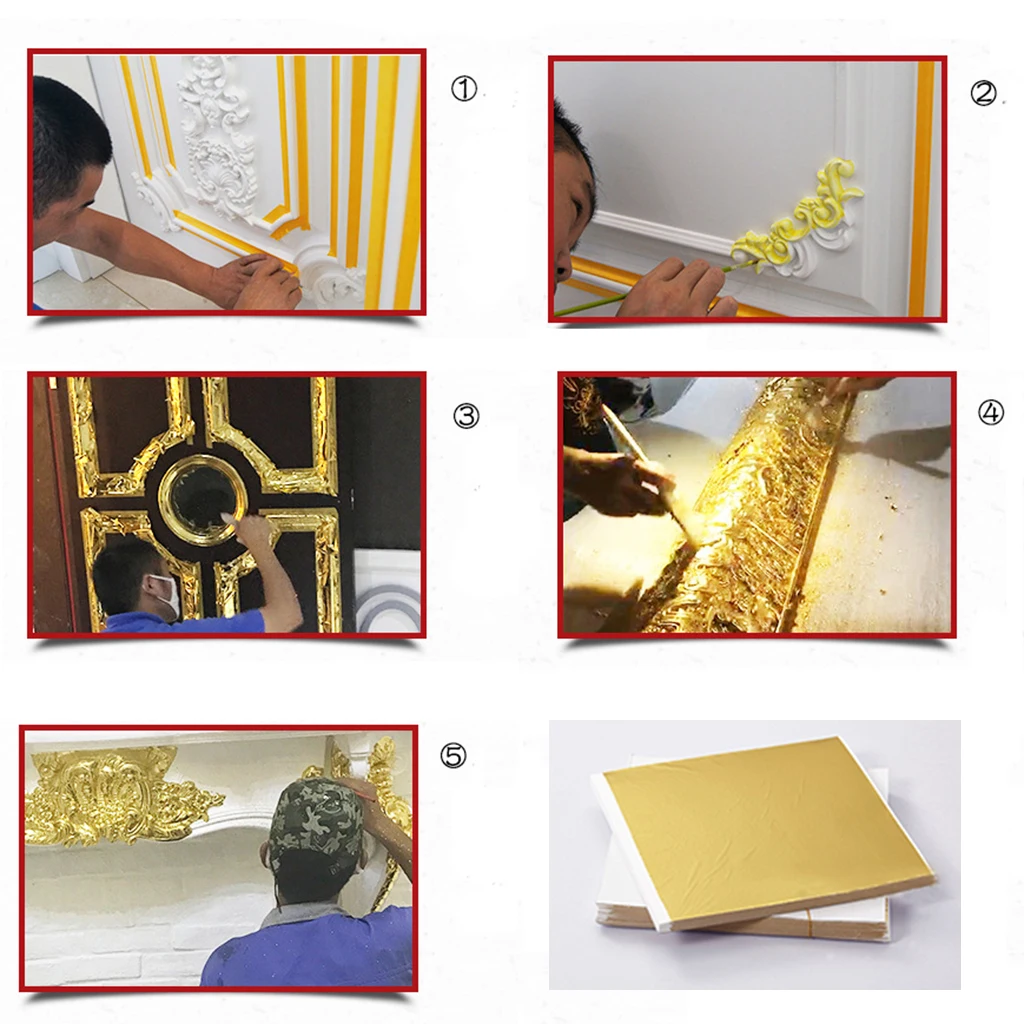 ①

②

③

④

⑤