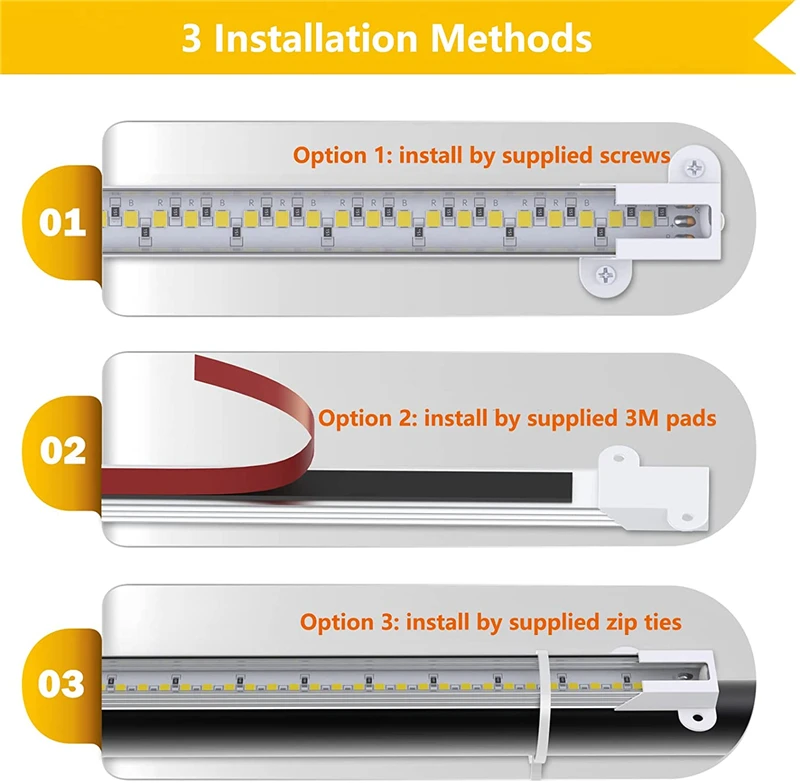 3 Installation Methods

01

Option 1: install by supplied screws

02

Option 2: install by supplied 3M pads

03

Option 3: install by supplied zip ties