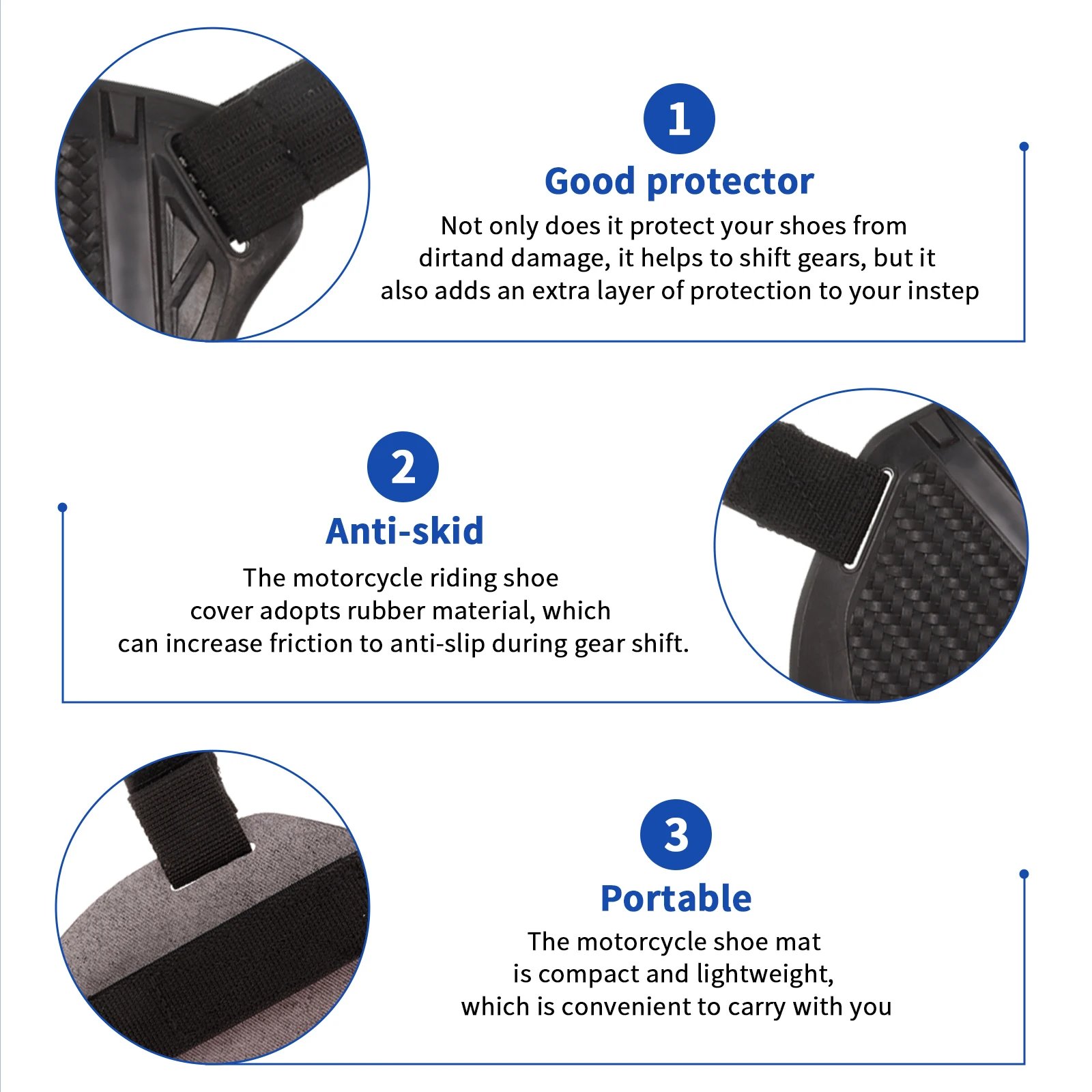 1

Good protector

Not only does it protect your shoes from dirtand damage, it helps to shift gears, but it also adds an extra layer of protection to your instep

2

Anti-skid

The motorcycle riding shoe cover adopts rubber material, which can increase friction to anti-slip during gear shift.

3

Portable

The motorcycle shoe mat is compact and lightweight, which is convenient to carry with you