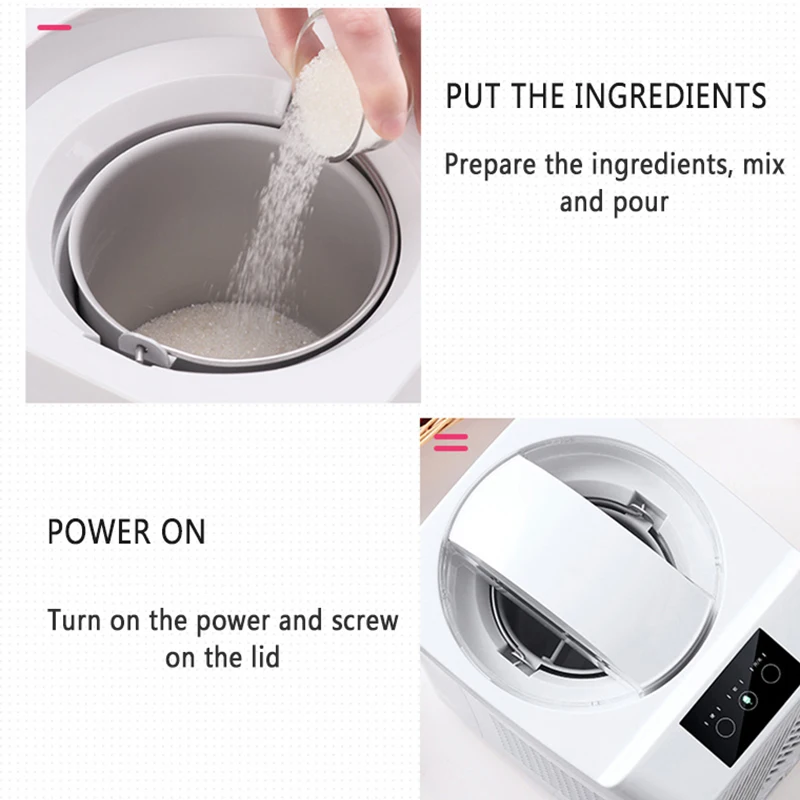 PUT THE INGREDIENTS

Prepare the ingredients, mix and pour

POWER ON

Turn on the power and screw on the lid