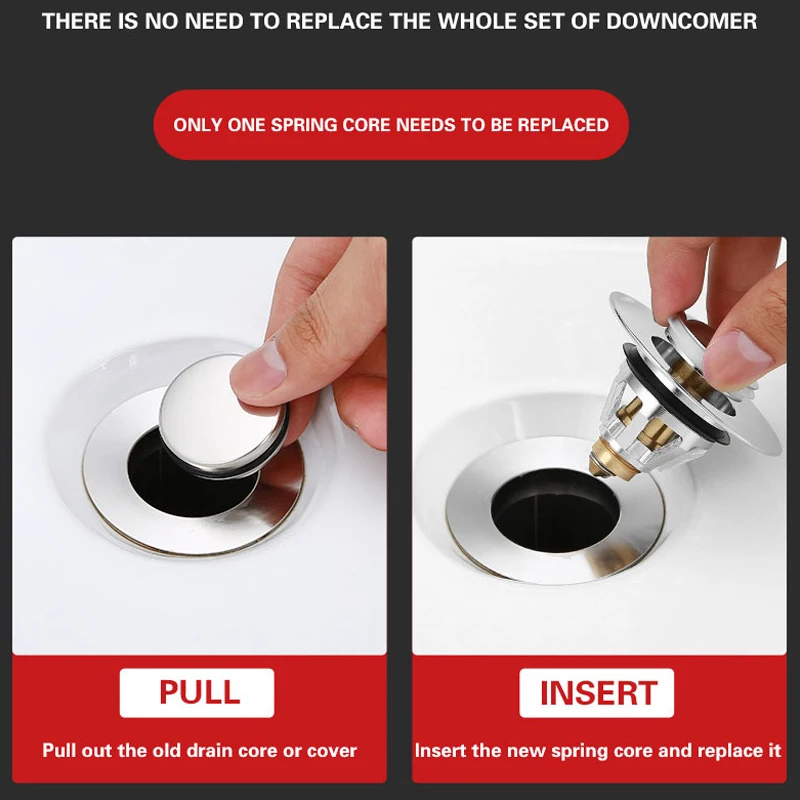 THERE IS NO NEED TO REPLACE THE WHOLE SET OF DOWNCOMER

ONLY ONE SPRING CORE NEEDS TO BE REPLACED

PULL

Pull out the old drain core or cover

INSERT

Insert the new spring core and replace it