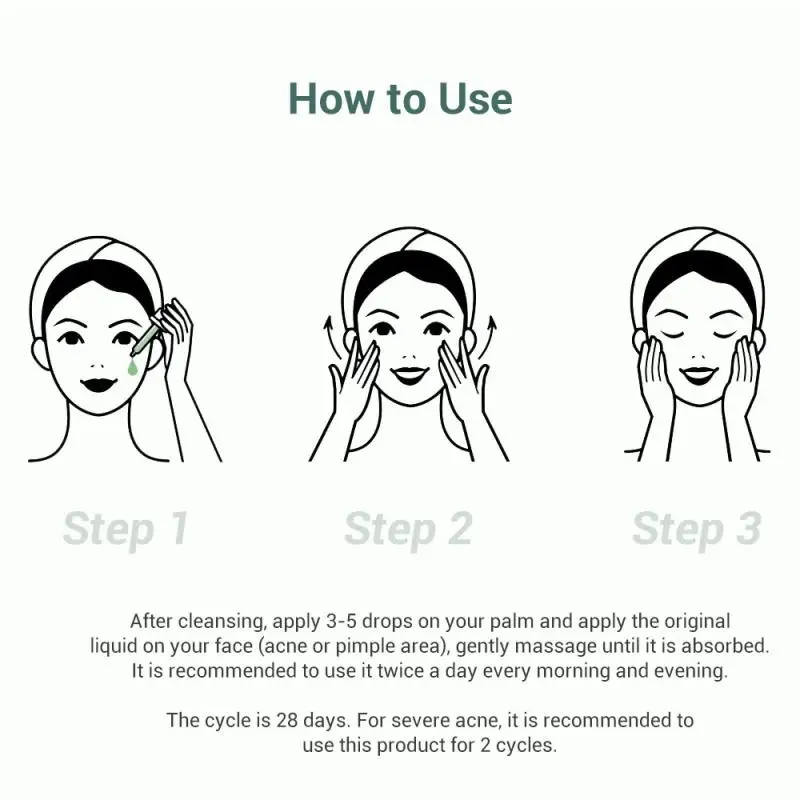 How to Use

Step 1

Step 2

Step 3

After cleansing, apply 3-5 drops on your palm and apply the original liquid on your face (acne or pimple area), gently massage until it is absorbed. It is recommended to use it twice a day every morning and evening.

The cycle is 28 days. For severe acne, it is recommended to use this product for 2 cycles.