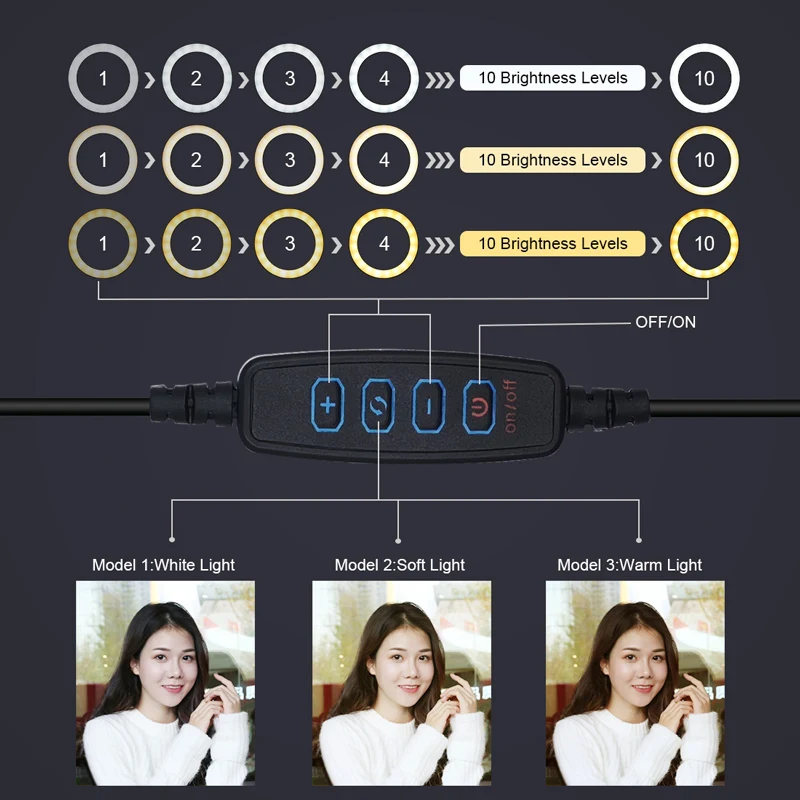 1 2 3 4 10 Brightness Levels 10

1 2 3 4 10 Brightness Levels 10

1 2 3 4 10 Brightness Levels 10

OFF/ON

+ - on/off

Model 1:White Light

Model 2:Soft Light

Model 3:Warm Light