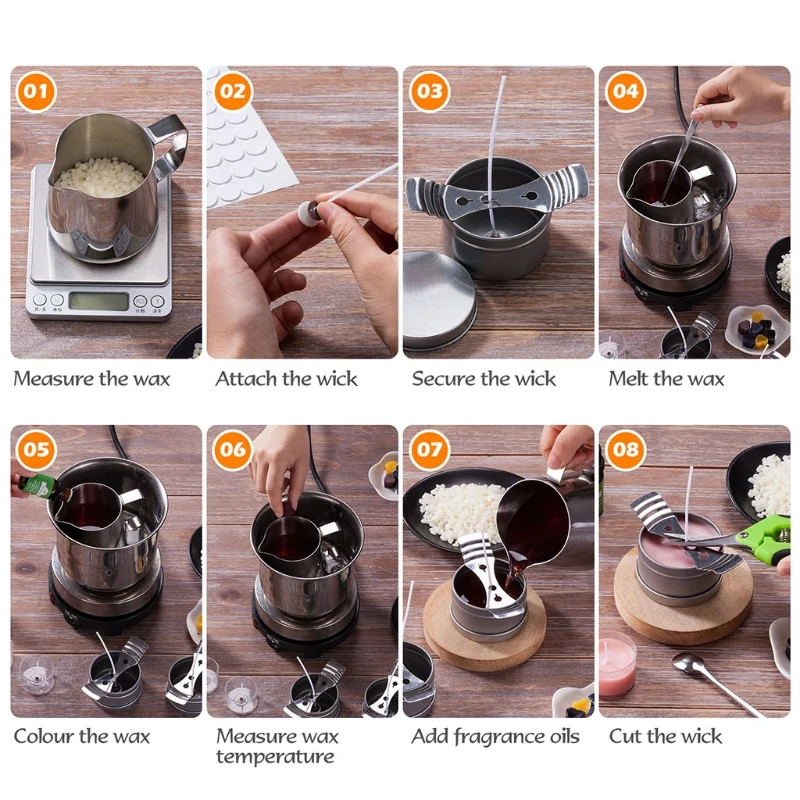 01

Measure the wax

02

Attach the wick

03

Secure the wick

04

Melt the wax

05

Colour the wax

06

Measure wax temperature

07

Add fragrance oils

08

Cut the wick