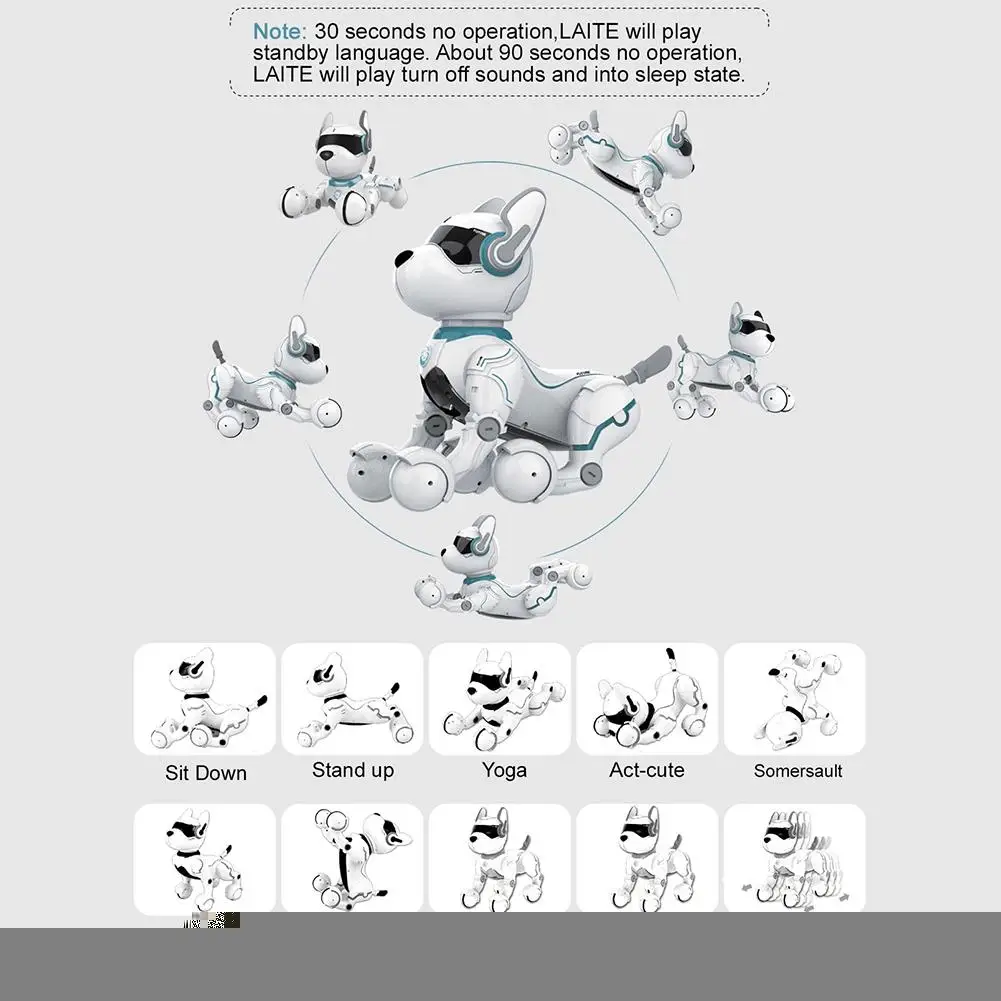 Note: 30 seconds no operation,LAITE will play standby language. About 90 seconds no operation, LAITE will play turn off sounds and into sleep state.

Sit Down

Stand up

Yoga

Act-cute

Somersault