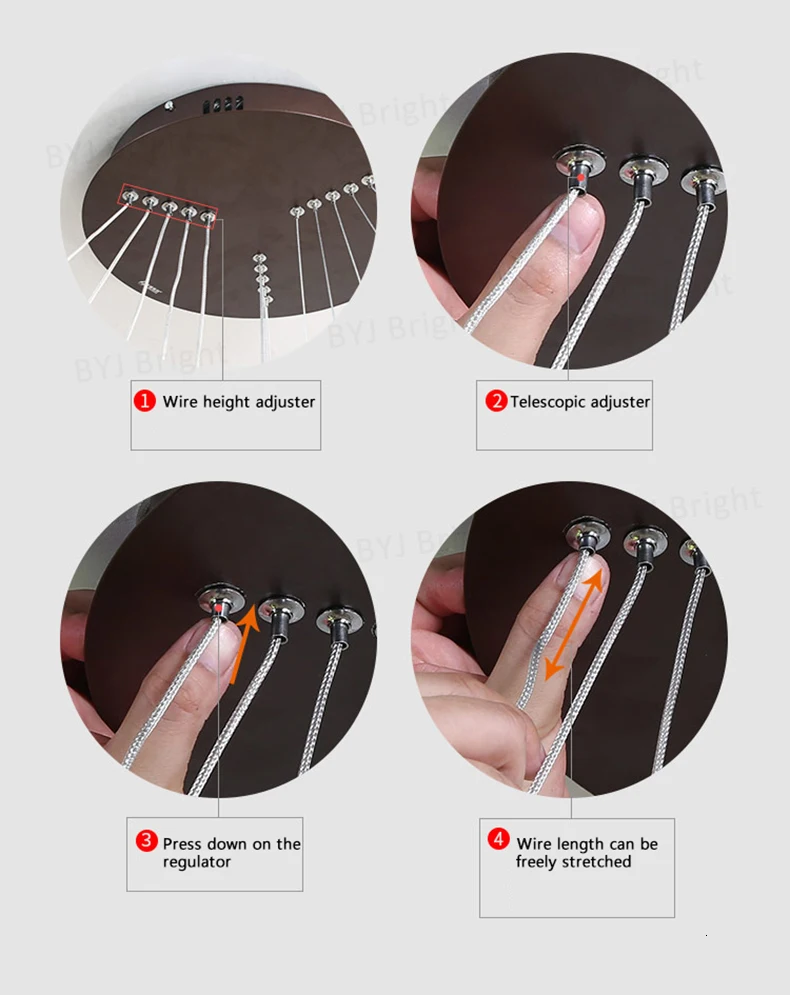 1 Wire height adjuster

2 Telescopic adjuster

3 Press down on the regulator

4 Wire length can be freely stretched

BYJ Bright