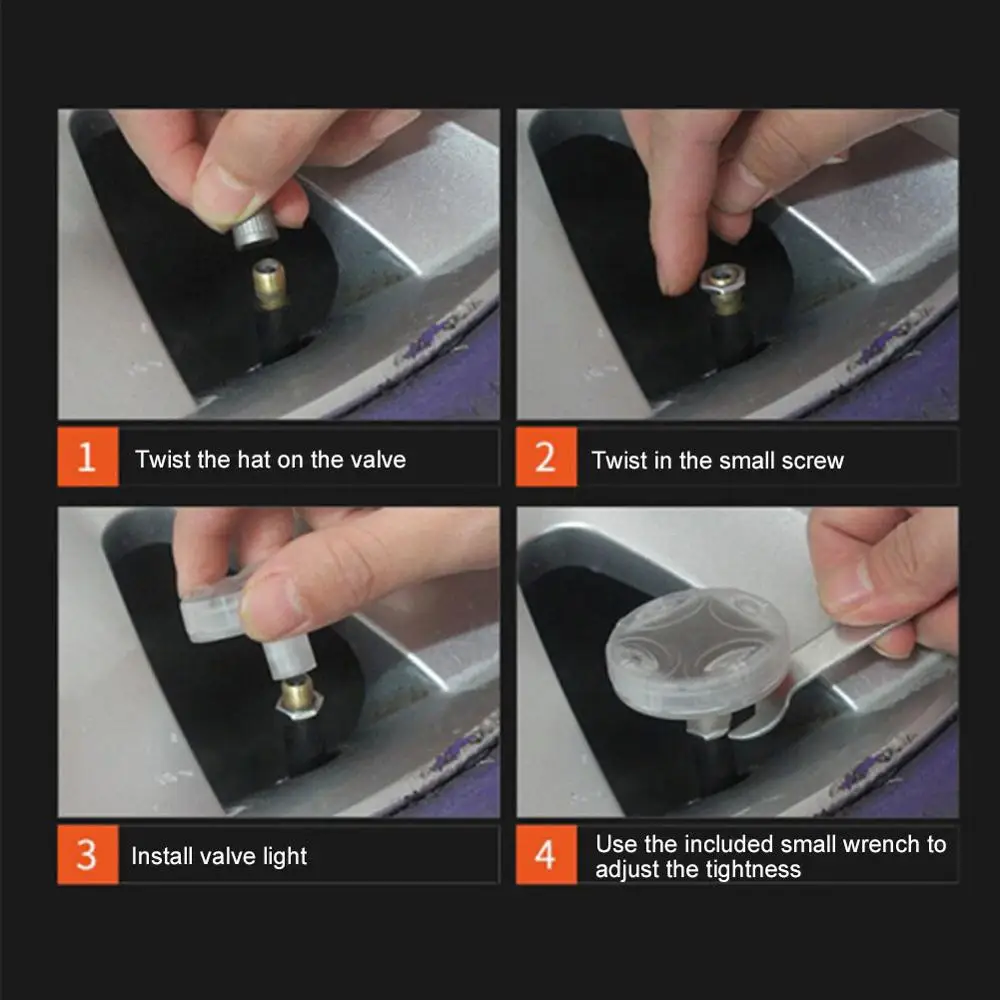 1 Twist the hat on the valve

2 Twist in the small screw

3 Install valve light

4 Use the included small wrench to adjust the tightness