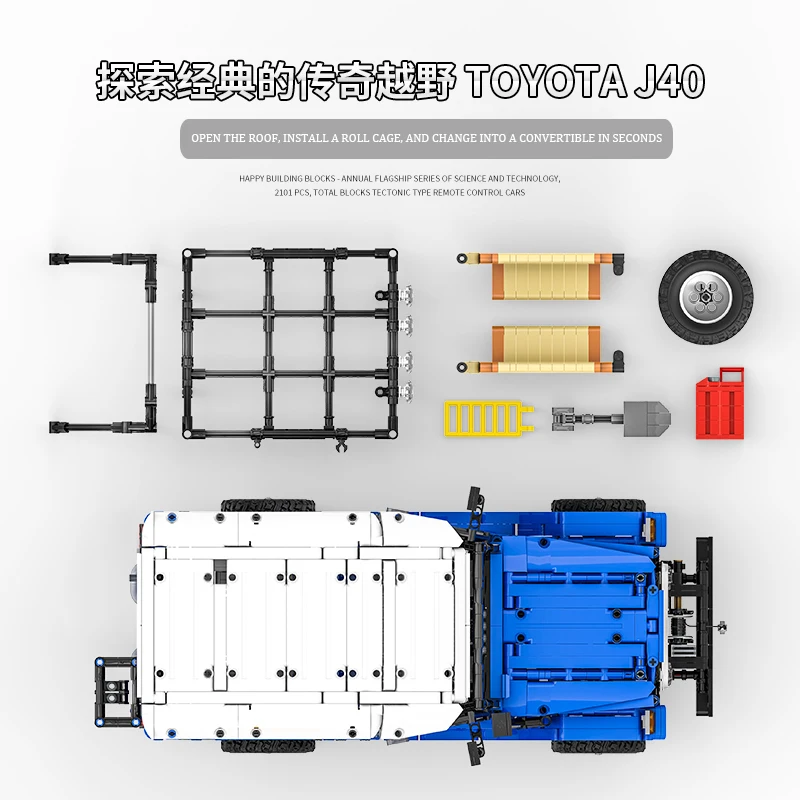 探索经典的传奇越野 TOYOTA J40

OPEN THE ROOF, INSTALL A ROLL CAGE, AND CHANGE INTO A CONVERTIBLE IN SECONDS

HAPPY BUILDING BLOCKS - ANNUAL FLAGSHIP SERIES OF SCIENCE AND TECHNOLOGY, 2101 PCS, TOTAL BLOCKS TECTONIC TYPE REMOTE CONTROL CARS