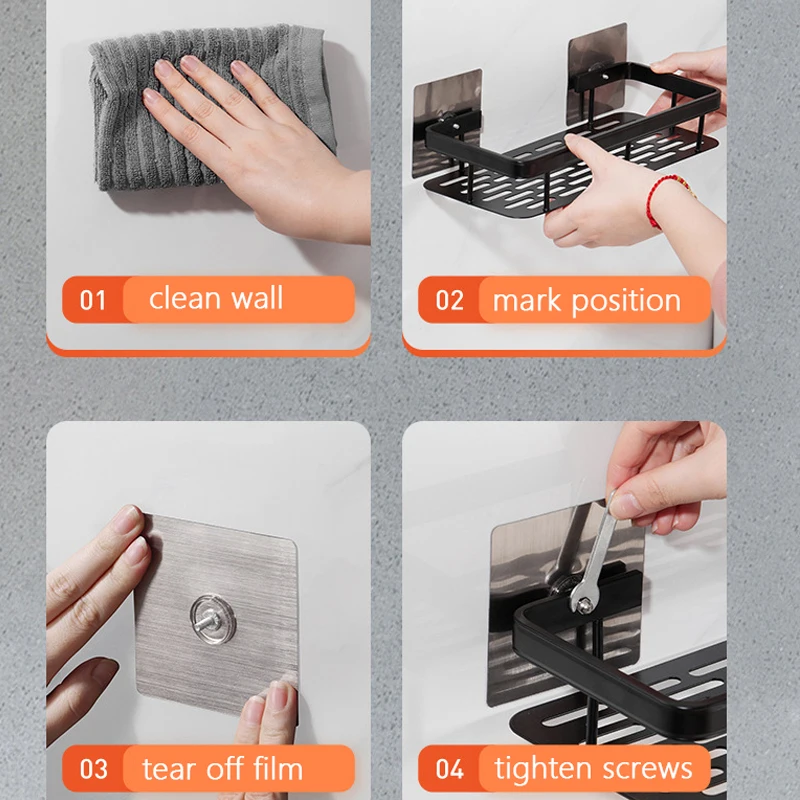 01 clean wall

02 mark position

03 tear off film

04 tighten screws