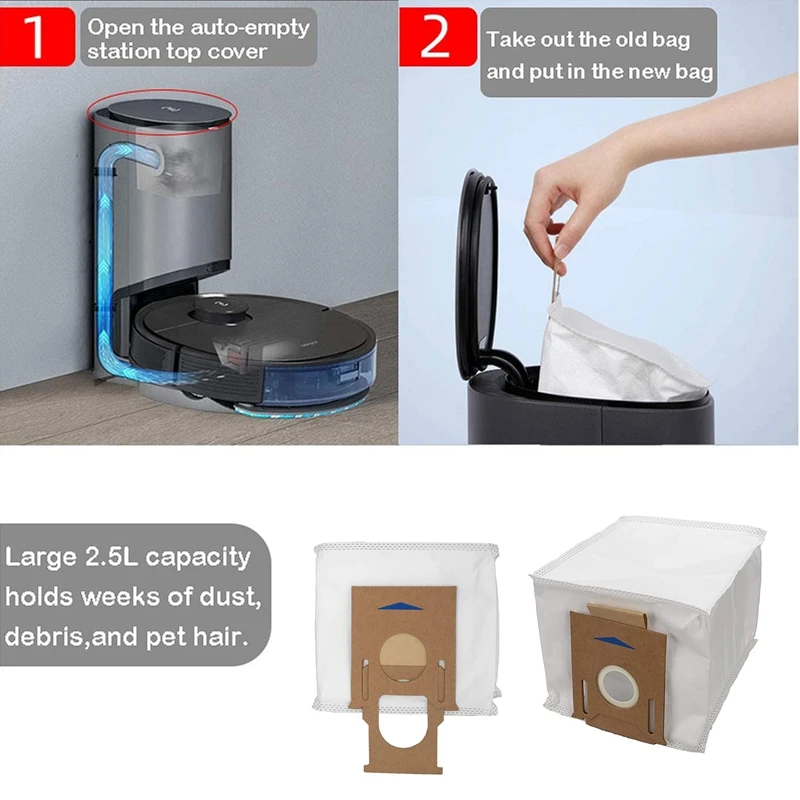 1

Open the auto-empty station top cover

2

Take out the old bag and put in the new bag

Large 2.5L capacity holds weeks of dust, debris,and pet hair.