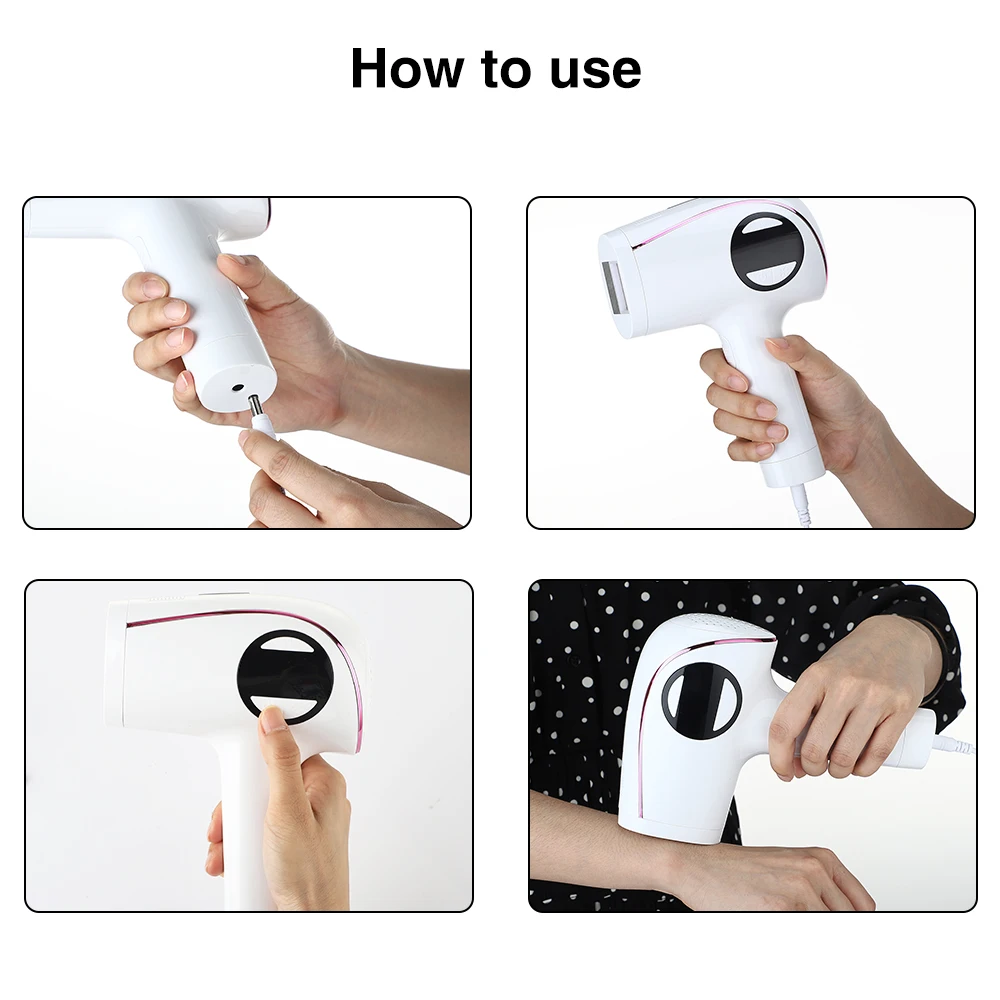 How to use