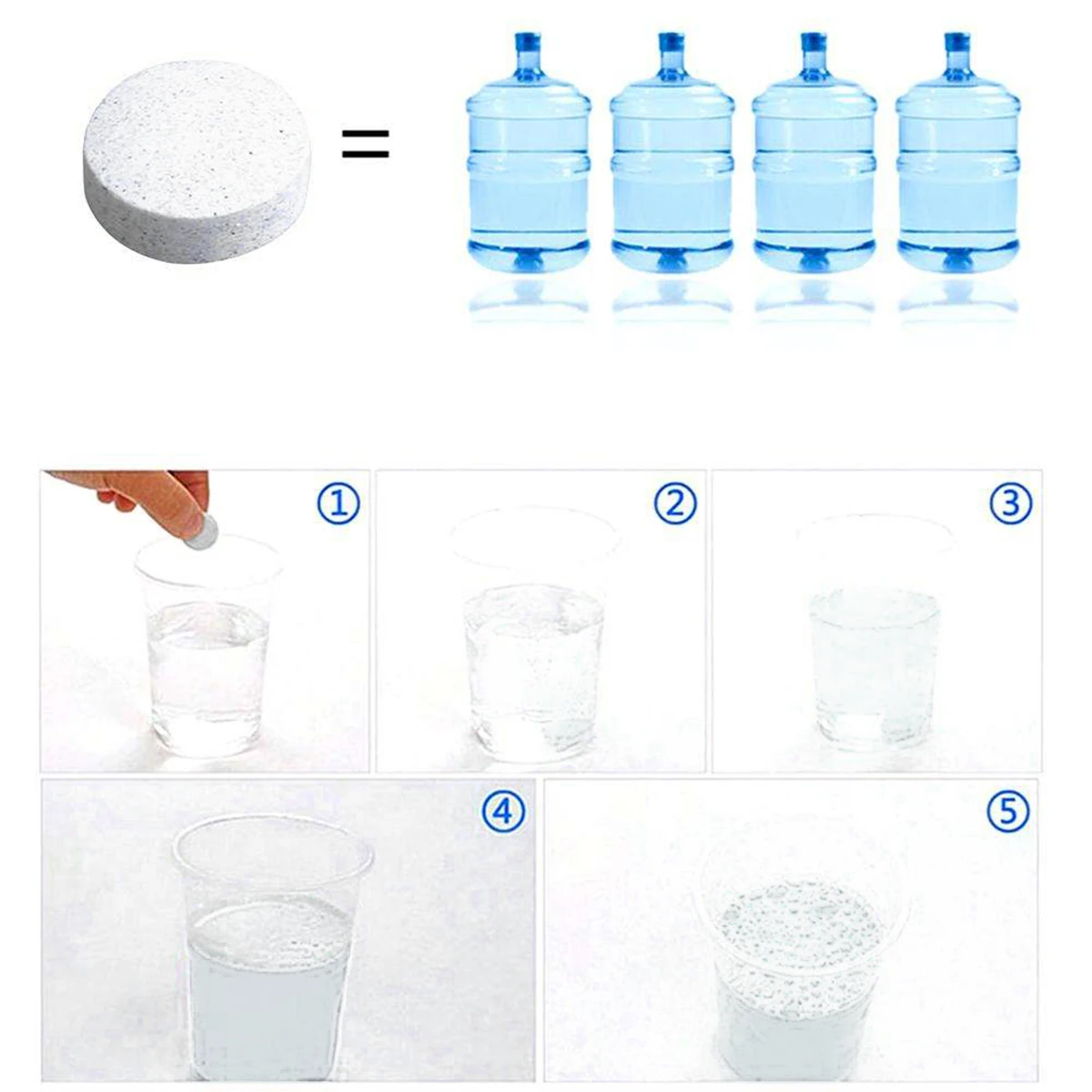 =

①

②

③

④

⑤