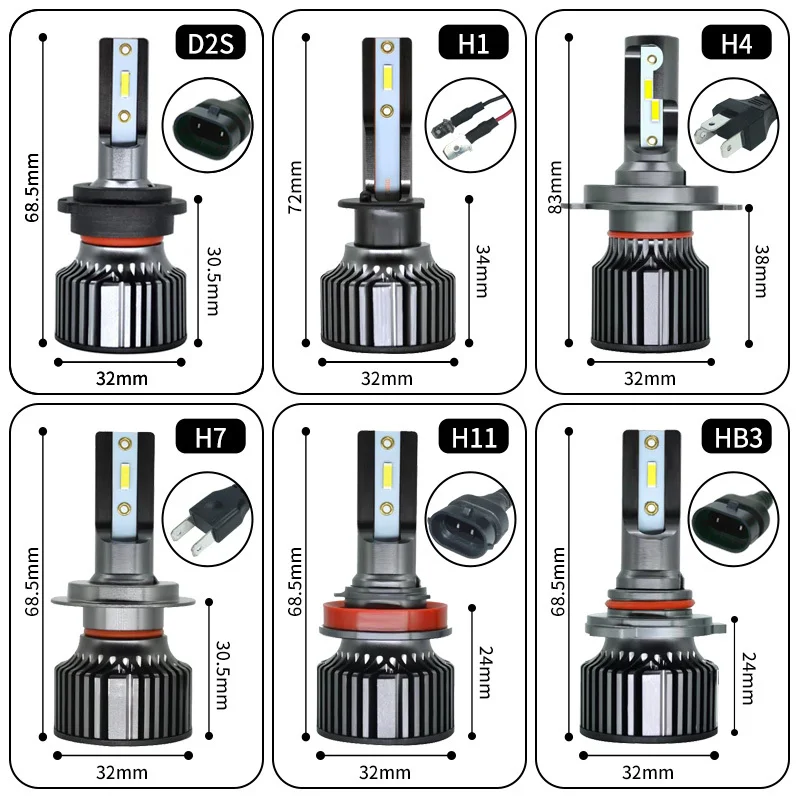 D2S
68.5mm
30.5mm
32mm

H1
72mm
34mm
32mm

H4
83mm
38mm
32mm

H7
68.5mm
30.5mm
32mm

H11
68.5mm
24mm
32mm

HB3
68.5mm
24mm
32mm