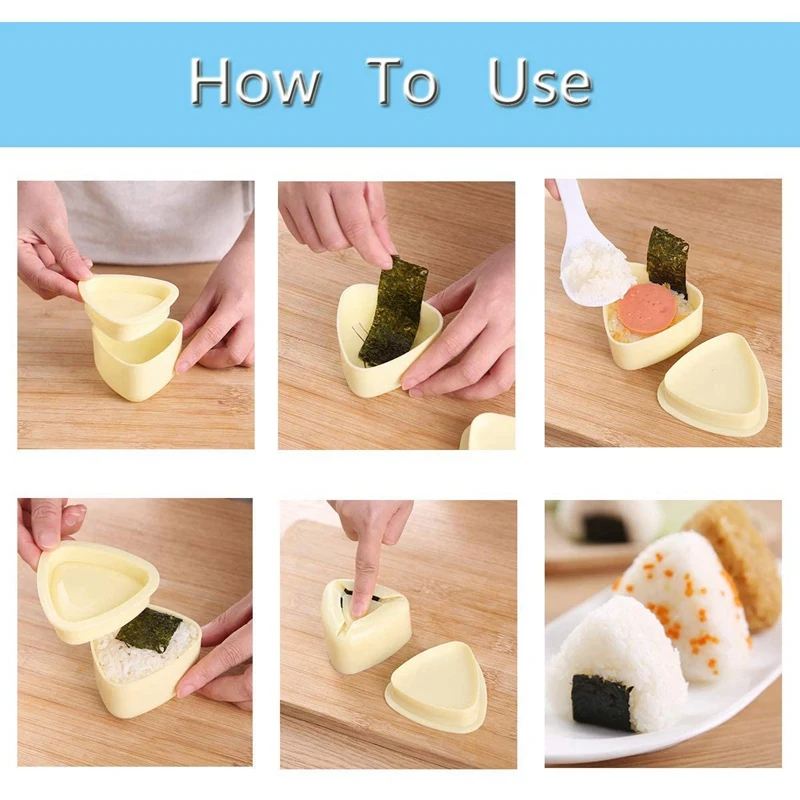 How To Use