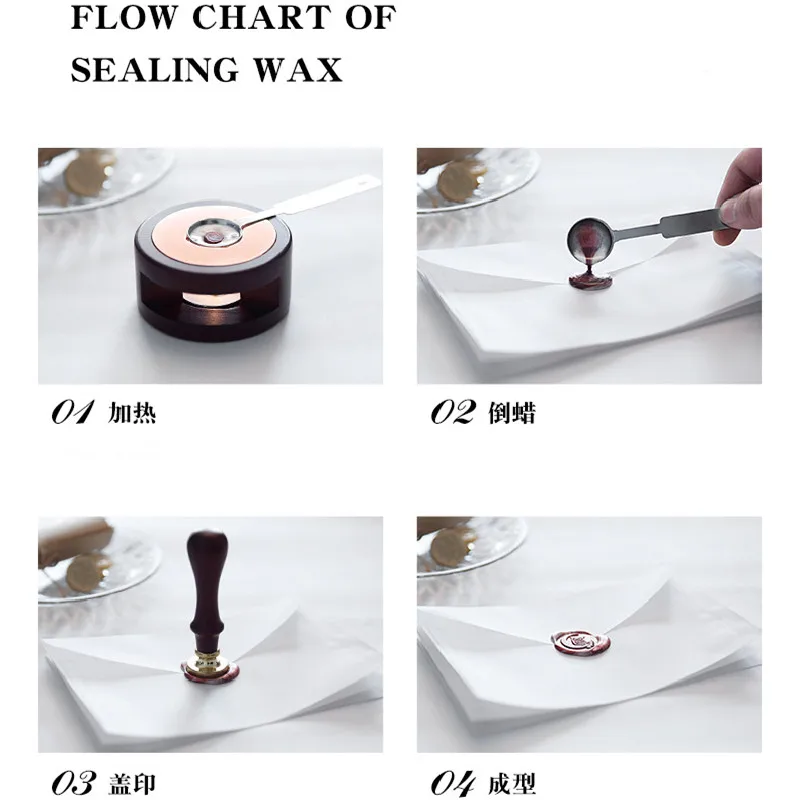 FLOW CHART OF SEALING WAX

01 加热

02 倒蜡

03 盖印

04 成型