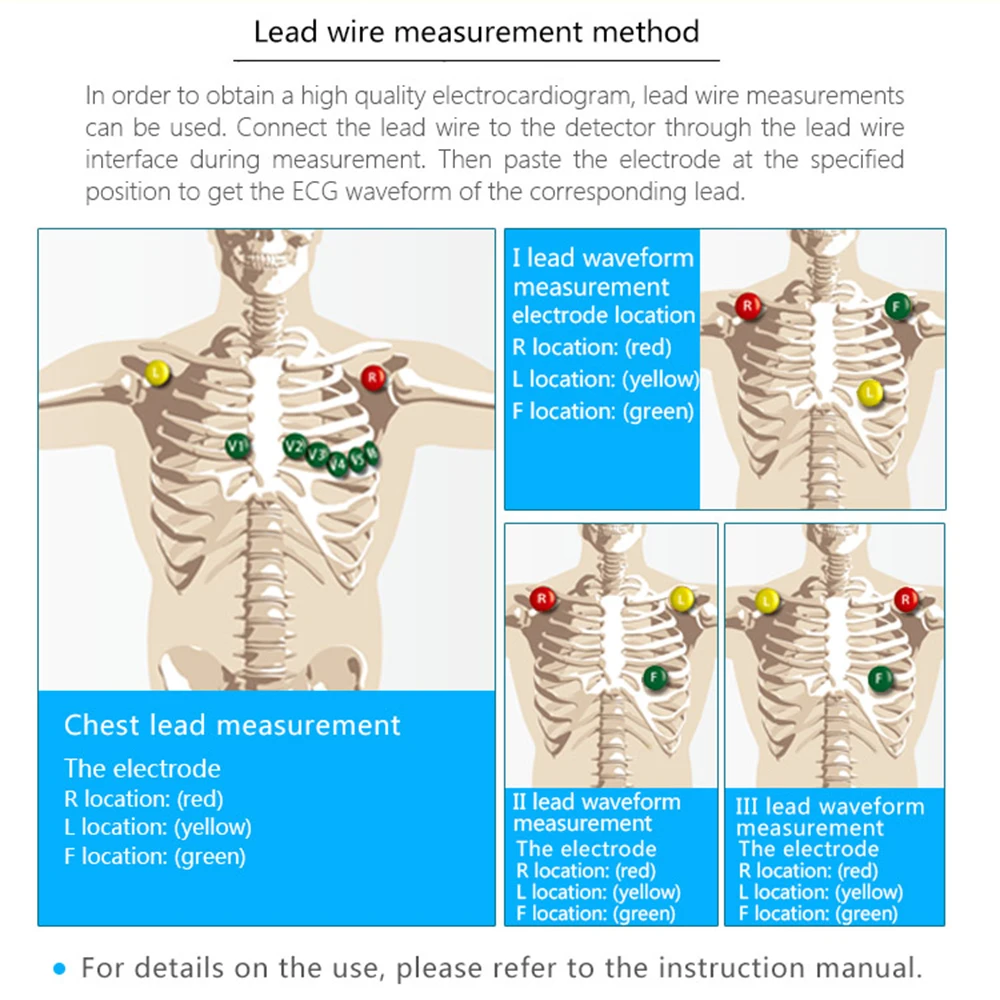 Lead wire measurement method

In order to obtain a high quality electrocardiogram, lead wire measurements can be used. Connect the lead wire to the detector through the lead wire interface during measurement. Then paste the electrode at the specified position to get the ECG waveform of the corresponding lead.

L R V1 V2 V3 V4 V5 V6

Chest lead measurement
The electrode
R location: (red)
L location: (yellow)
F location: (green)

I lead waveform measurement electrode location
R location: (red)
L location: (yellow)
F location: (green)

R F L

R L F

II lead waveform measurement
The electrode
R location: (red)
L location: (yellow)
F location: (green)

L R F

III lead waveform measurement
The electrode
R location: (red)
L location: (yellow)
F location: (green)

• For details on the use, please refer to the instruction manual.