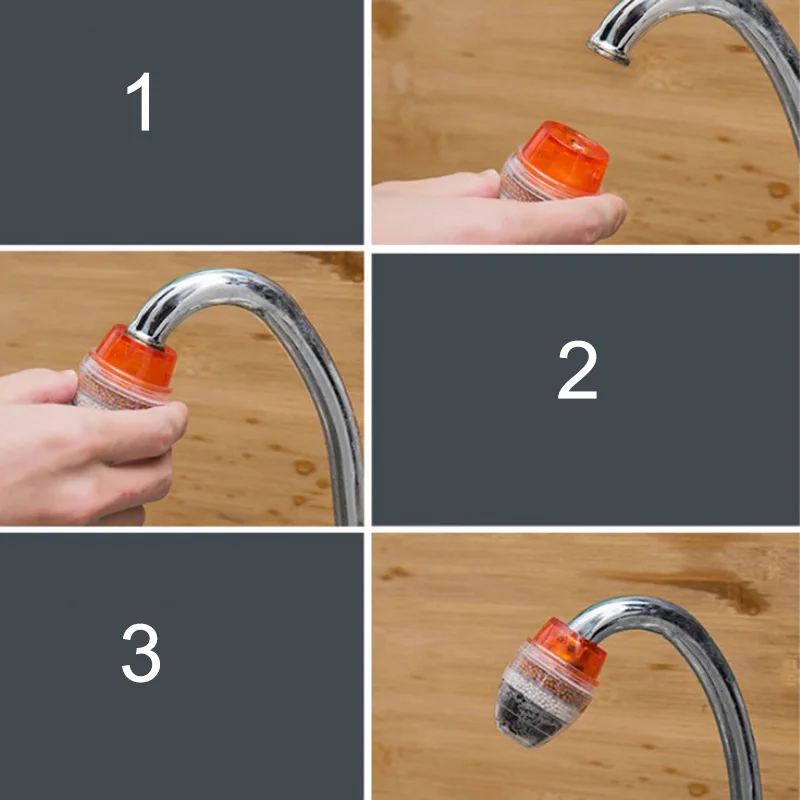 1

2

3