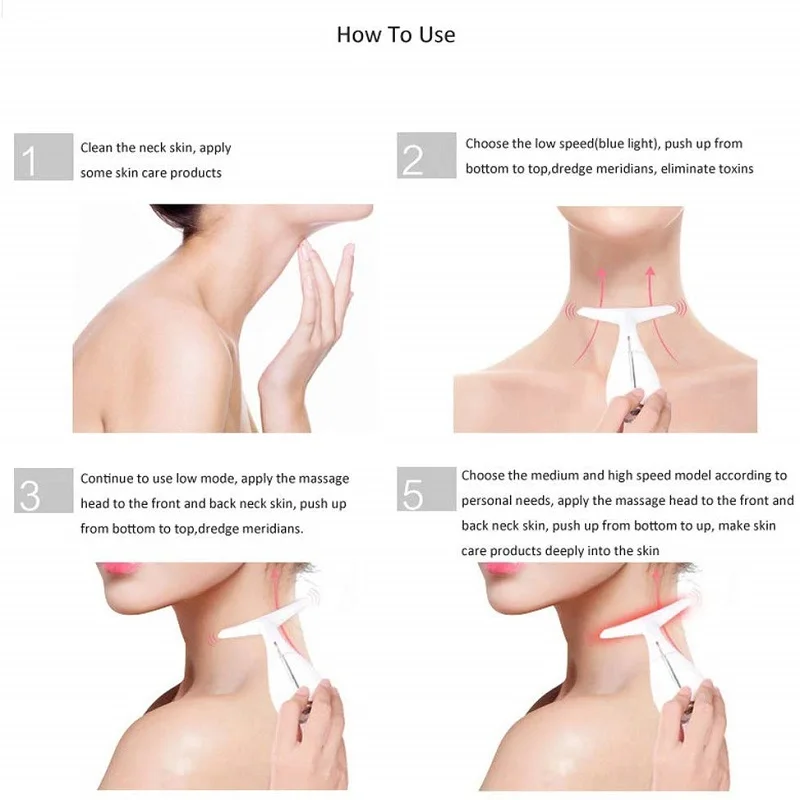 How To Use

1 Clean the neck skin, apply some skin care products

2 Choose the low speed(blue light), push up from bottom to top,dredge meridians, eliminate toxins

3 Continue to use low mode, apply the massage head to the front and back neck skin, push up from bottom to top,dredge meridians.

5 Choose the medium and high speed model according to personal needs, apply the massage head to the front and back neck skin, push up from bottom to up, make skin care products deeply into the skin