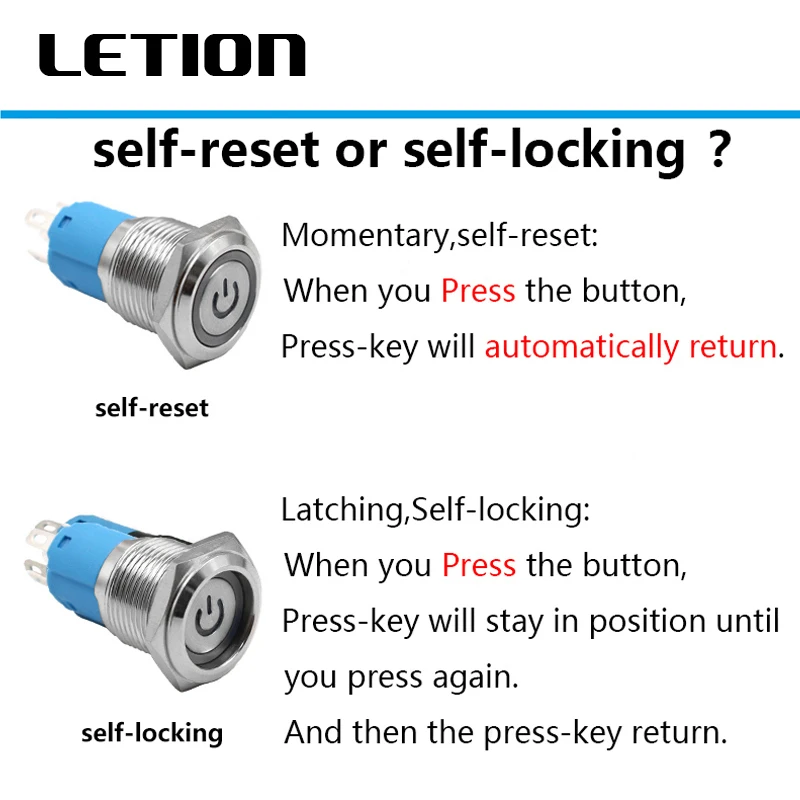 LETION

self-reset or self-locking ?

Momentary,self-reset:
When you Press the button,
Press-key will automatically return.

self-reset

Latching,Self-locking:
When you Press the button,
Press-key will stay in position until you press again.
And then the press-key return.

self-locking