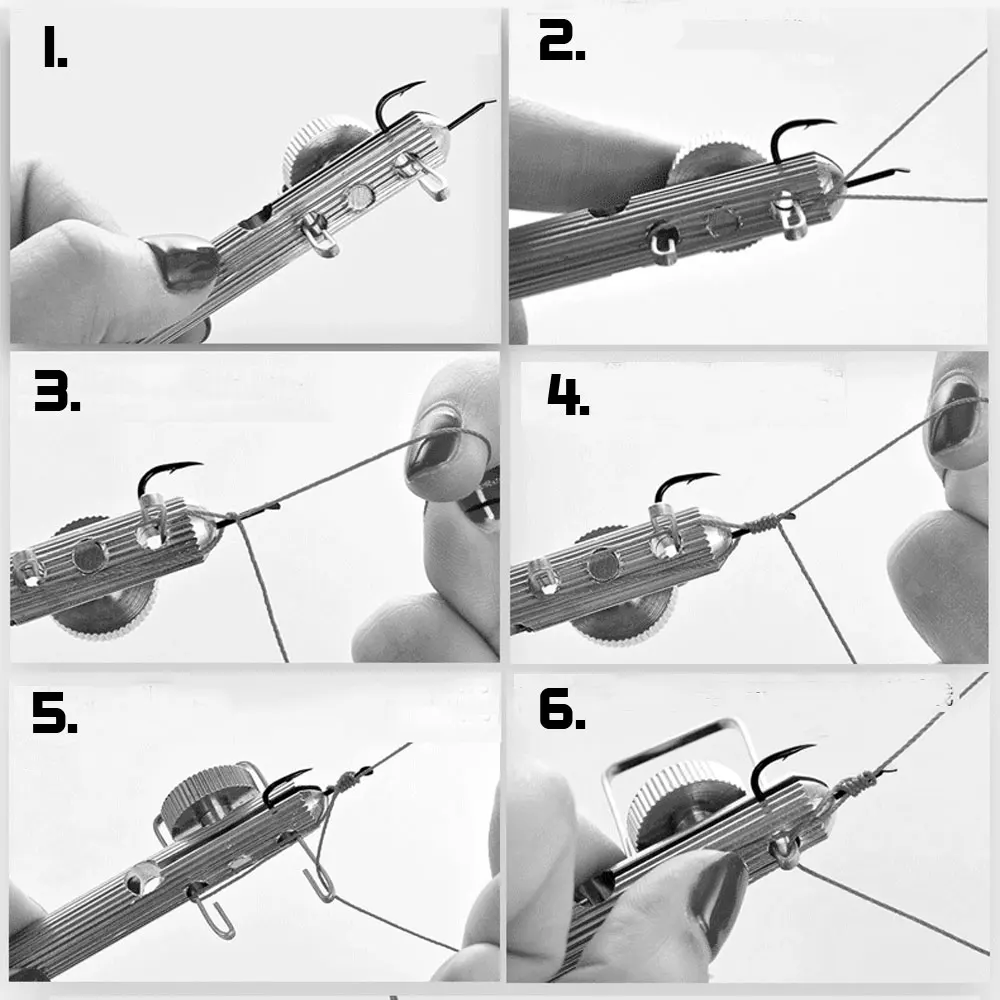 1.

2.

3.

4.

5.

6.