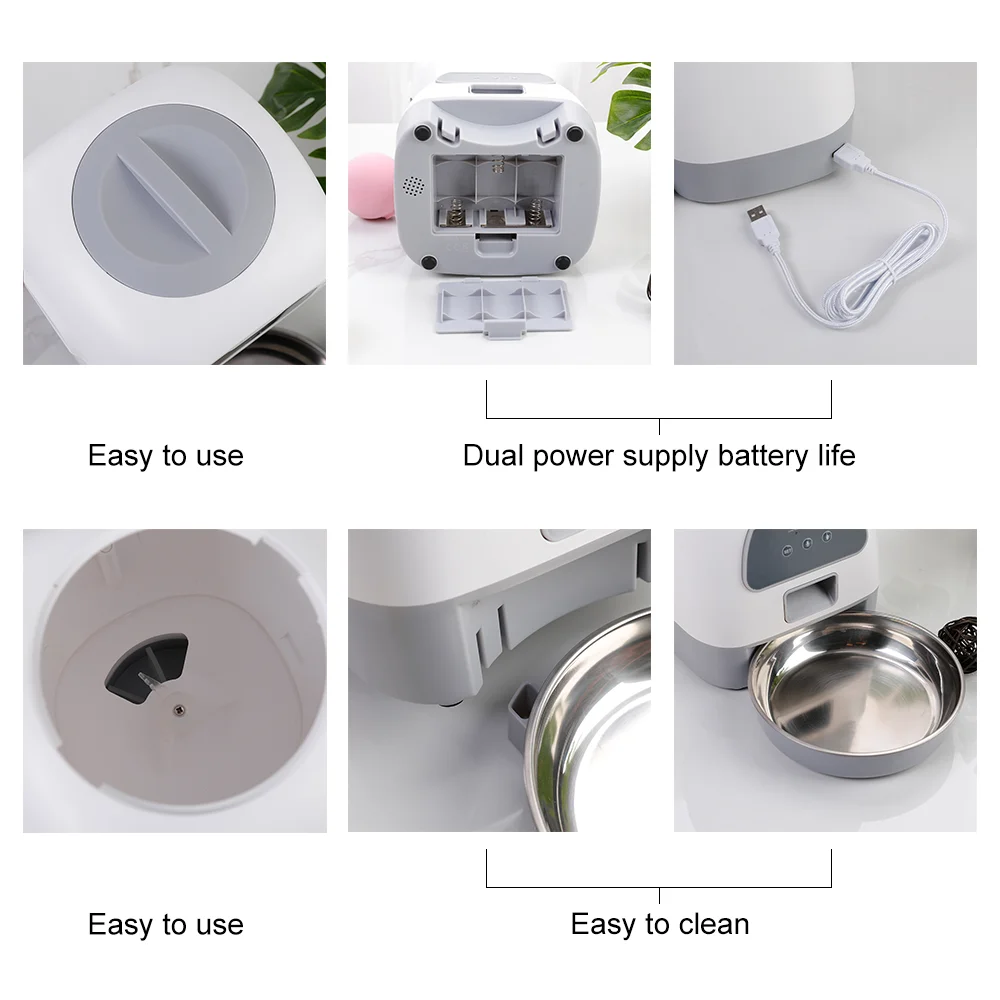 Easy to use

Dual power supply battery life

Easy to use

Easy to clean