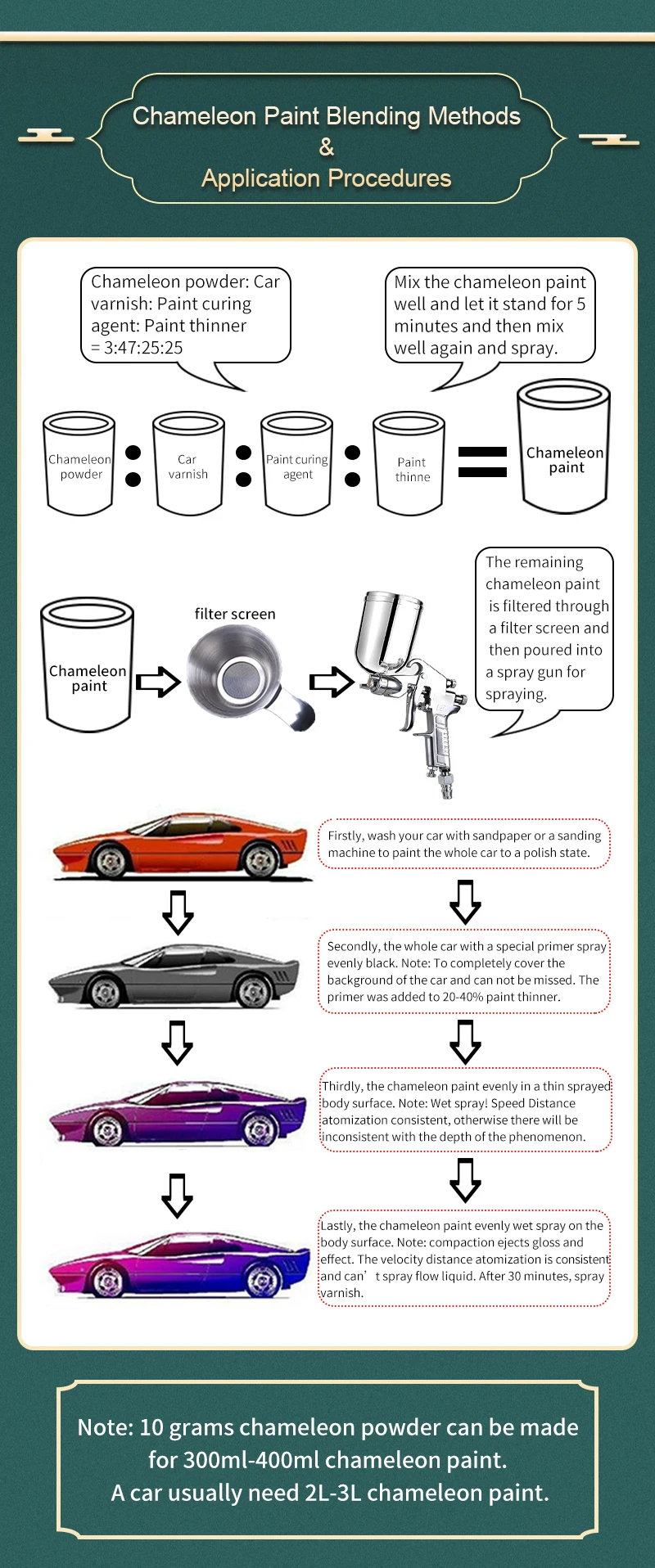 Chameleon Paint Blending Methods
&
Application Procedures

Chameleon powder: Car varnish: Paint curing agent: Paint thinner = 3:47:25:25

Mix the chameleon paint well and let it stand for 5 minutes and then mix well again and spray.

Chameleon powder : Car varnish : Paint curing agent : Paint thinne = Chameleon paint

Chameleon paint

filter screen

The remaining chameleon paint is filtered through a filter screen and then poured into a spray gun for spraying.

Firstly, wash your car with sandpaper or a sanding machine to paint the whole car to a polish state.

Secondly, the whole car with a special primer spray evenly black. Note: To completely cover the background of the car and can not be missed. The primer was added to 20-40% paint thinner.

Thirdly, the chameleon paint evenly in a thin sprayed body surface. Note: Wet spray! Speed Distance atomization consistent, otherwise there will be inconsistent with the depth of the phenomenon.

Lastly, the chameleon paint evenly wet spray on the body surface. Note: compaction ejects gloss and effect. The velocity distance atomization is consistent and can' t spray flow liquid. After 30 minutes, spray varnish.

Note: 10 grams chameleon powder can be made for 300ml-400ml chameleon paint.
A car usually need 2L-3L chameleon paint.