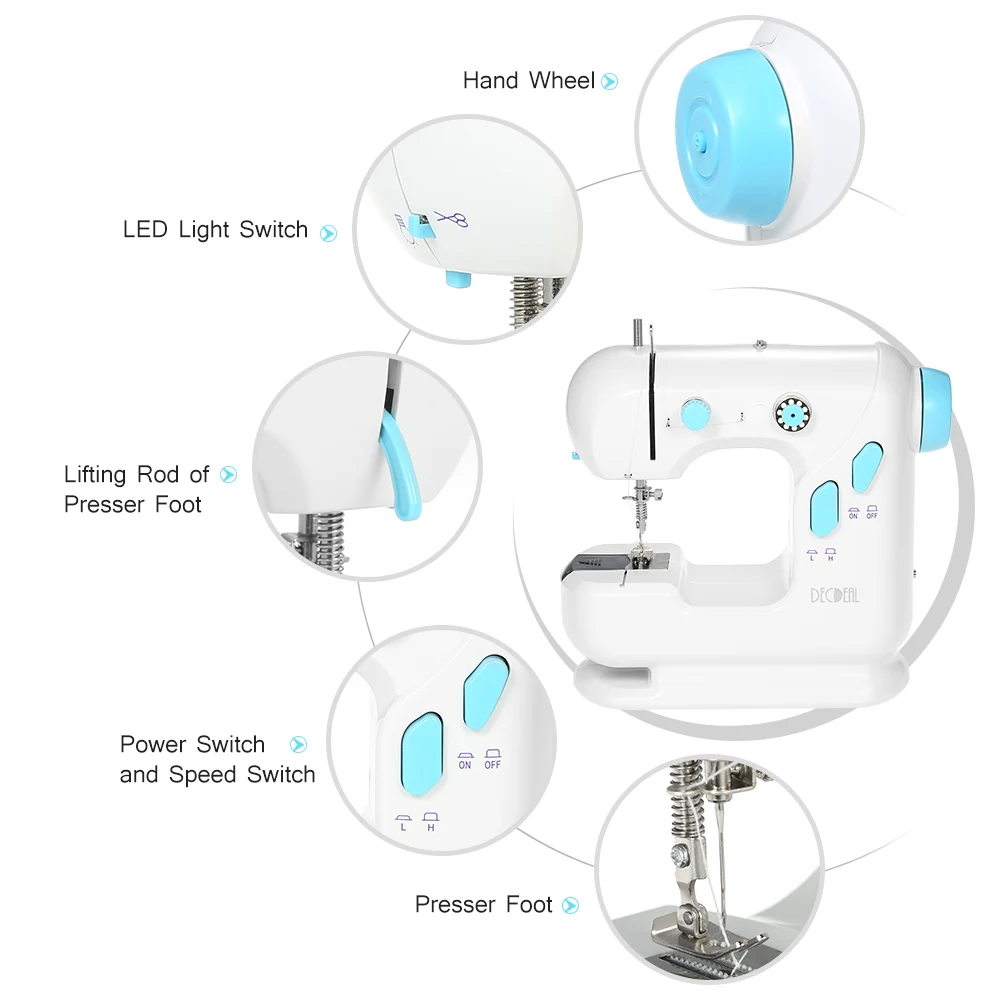 Hand Wheel

LED Light Switch

Lifting Rod of Presser Foot

ON OFF
L H
DECDEAL

Power Switch and Speed Switch

ON OFF
L H

Presser Foot