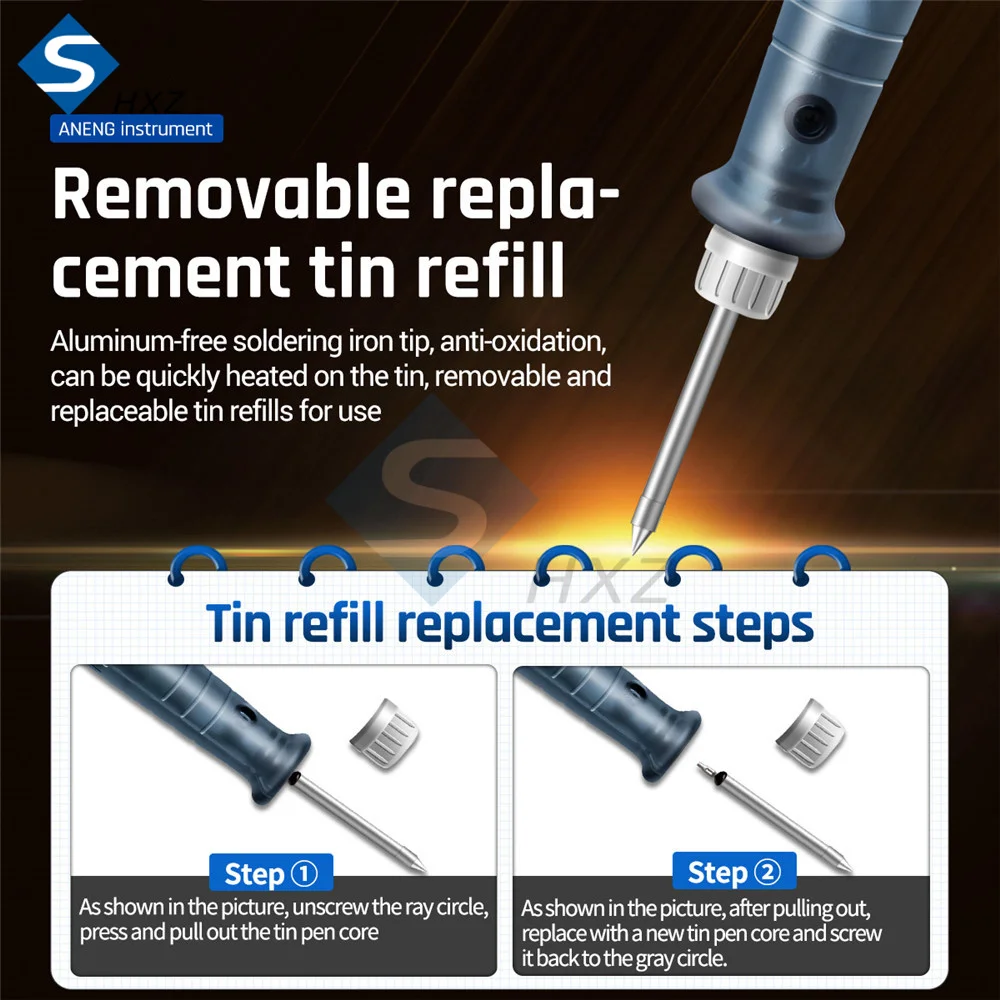 S HXZ
ANENG instrument

Removable replacement tin refill

Aluminum-free soldering iron tip, anti-oxidation, can be quickly heated on the tin, removable and replaceable tin refills for use

S HXZ

Tin refill replacement steps

Step ①
As shown in the picture, unscrew the ray circle, press and pull out the tin pen core

Step ②
As shown in the picture, after pulling out, replace with a new tin pen core and screw it back to the gray circle.