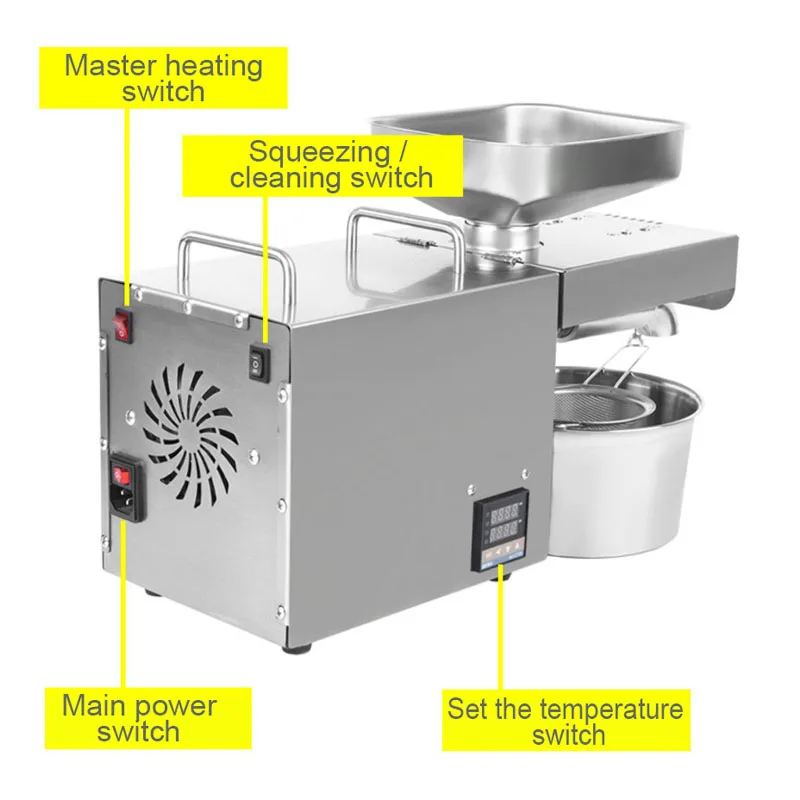 Master heating switch

Squeezing / cleaning switch

Main power switch

Set the temperature switch