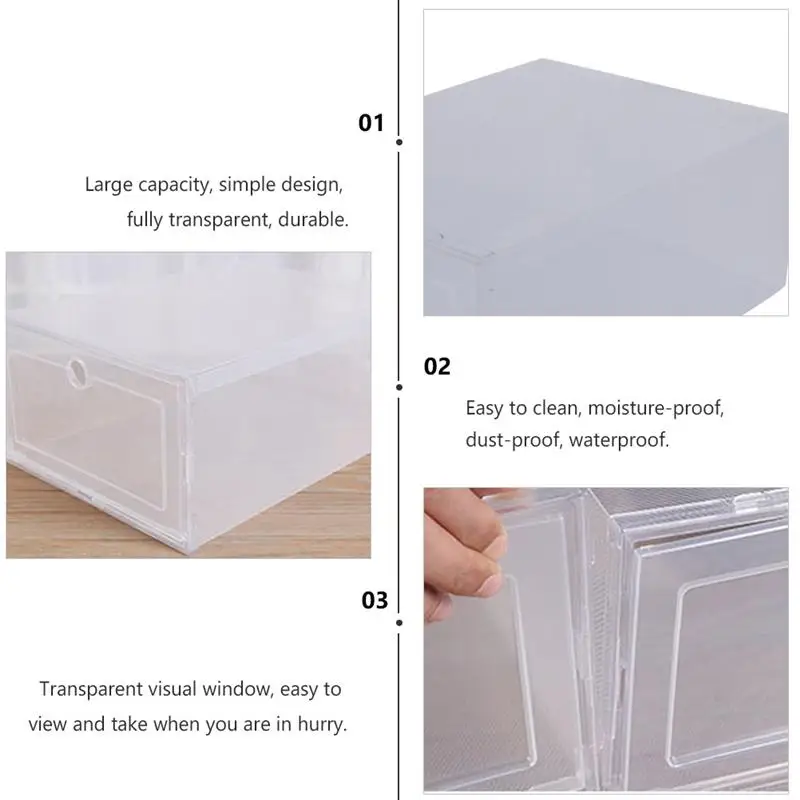 01

Large capacity, simple design, fully transparent, durable.

02

Easy to clean, moisture-proof, dust-proof, waterproof.

03

Transparent visual window, easy to view and take when you are in hurry.